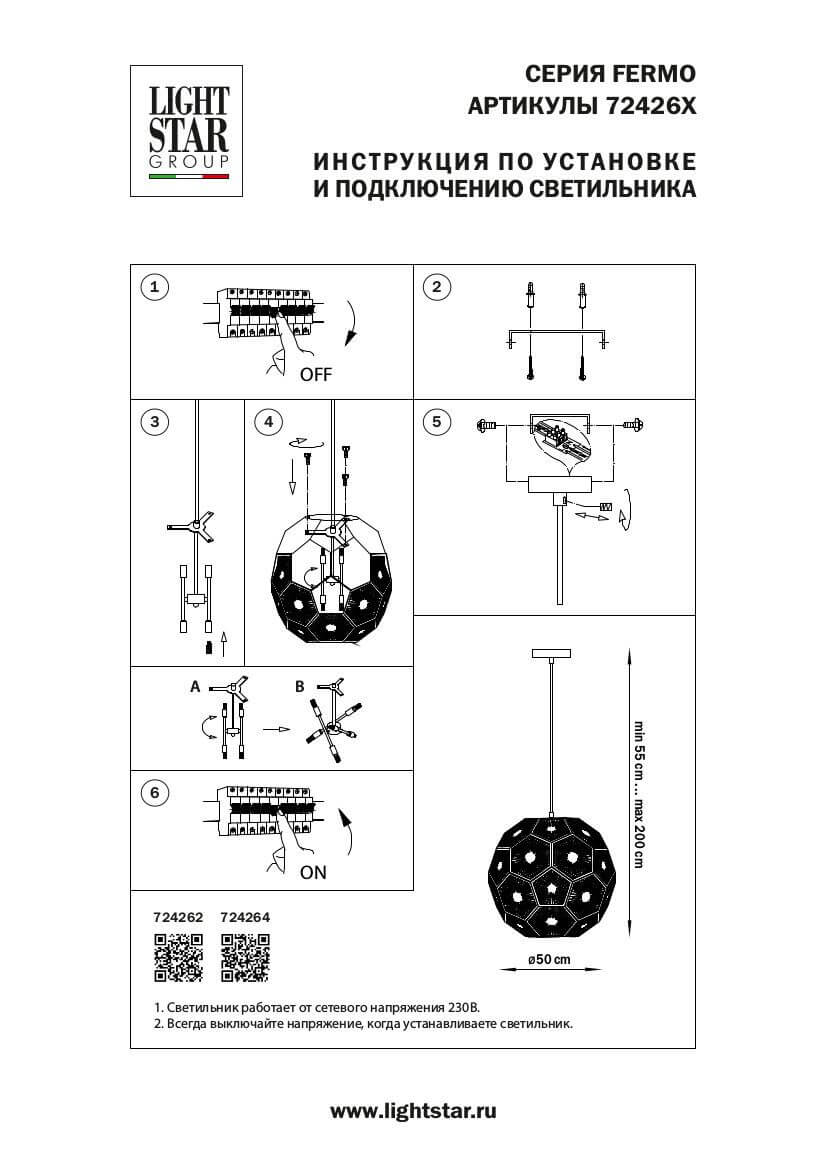 LIGHT STAR GROUP

СЕРИЯ FERMO
АРТИКУЛЫ 72426X

ИНСТРУКЦИЯ ПО УСТАНОВКЕ
И ПОДКЛЮЧЕНИЮ СВЕТИЛЬНИКА

1

OFF

2

3

4

5

A

B

6

ON

min 55 cm ... max 200 cm

ø50 cm

724262 724264

1. Светильник работает от сетевого напряжения 230В.
2. Всегда выключайте напряжение, когда устанавливаете светильник.

www.lightstar.ru