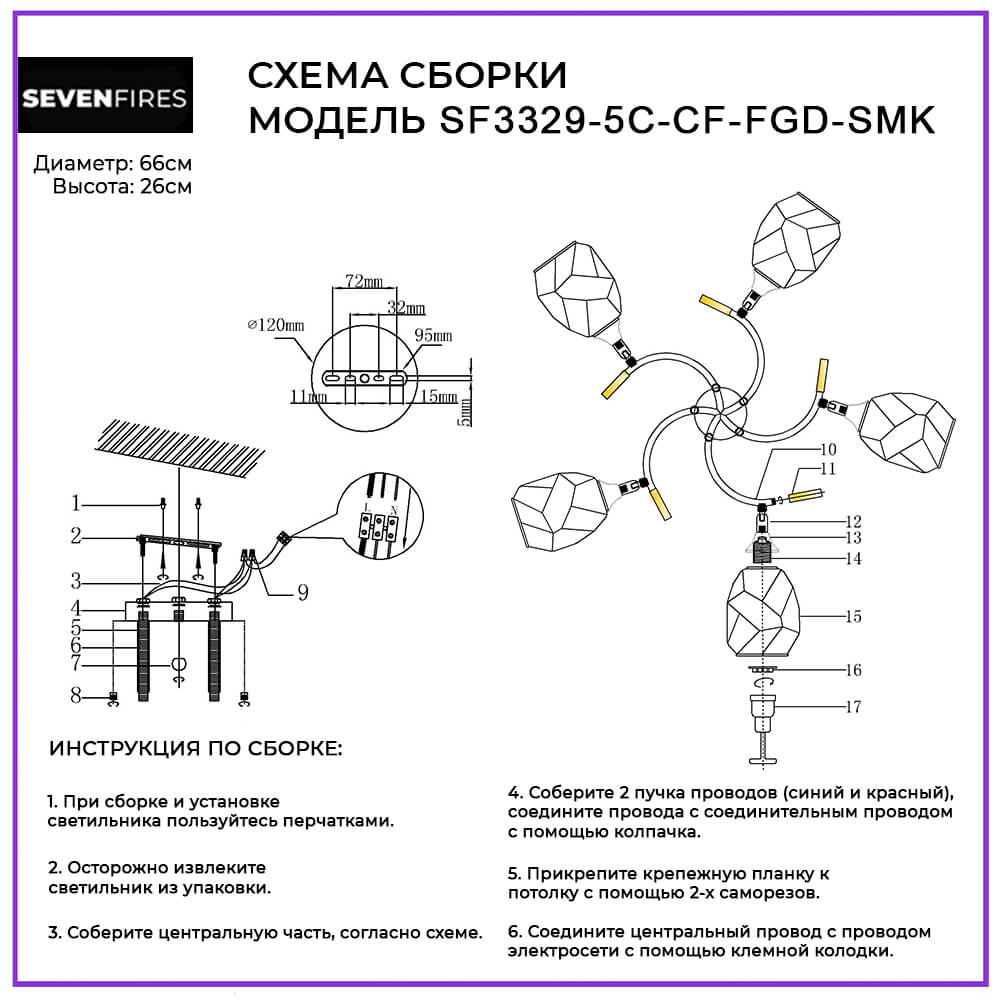 SEVENFIRES

СХЕМА СБОРКИ
МОДЕЛЬ SF3329-5C-CF-FGD-SMK

Диаметр: 66см
Высота: 26см

72mm
32mm
⌀120mm
95mm
11mm
15mm
5mm

1
2
3
4
5
6
7
8
9

L N

10
11
12
13
14
15
16
17

ИНСТРУКЦИЯ ПО СБОРКЕ:

1. При сборке и установке светильника пользуйтесь перчатками.

2. Осторожно извлеките светильник из упаковки.

3. Соберите центральную часть, согласно схеме.

4. Соберите 2 пучка проводов (синий и красный), соедините провода с соединительным проводом с помощью колпачка.

5. Прикрепите крепежную планку к потолку с помощью 2-х саморезов.

6. Соедините центральный провод с проводом электросети с помощью клемной колодки.