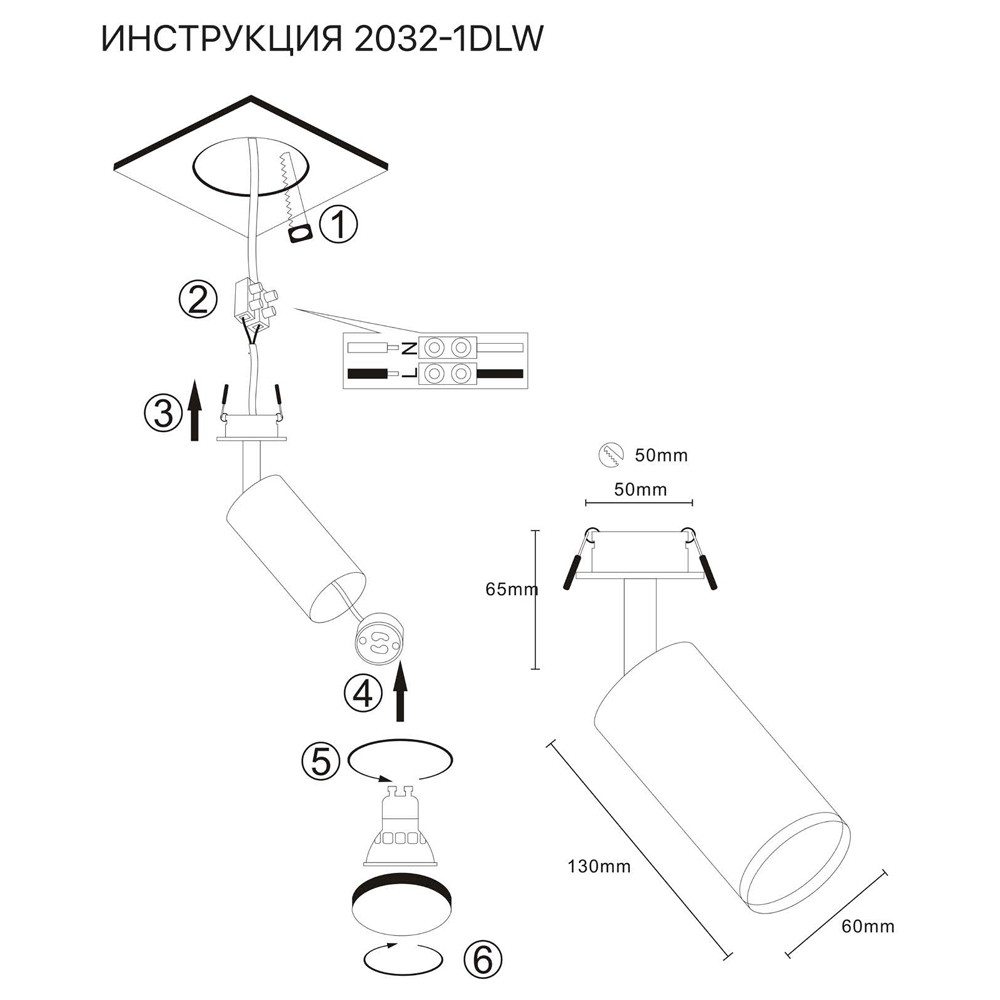 ИНСТРУКЦИЯ 2032-1DLW

1

2

N

L

3

4

5

6

50mm

50mm

65mm

130mm

60mm