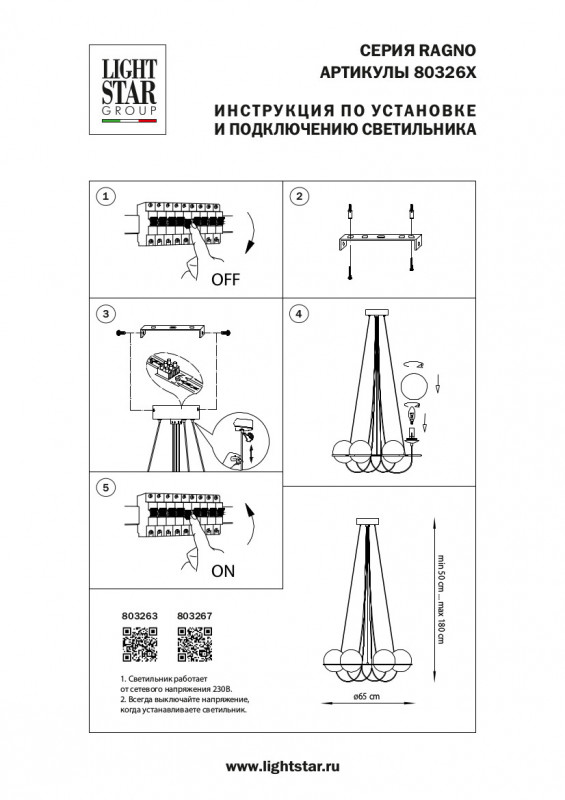 LIGHT STAR GROUP

СЕРИЯ RAGNO
АРТИКУЛЫ 80326X

ИНСТРУКЦИЯ ПО УСТАНОВКЕ И ПОДКЛЮЧЕНИЮ СВЕТИЛЬНИКА

1

OFF

2

3

4

5

ON

min 50 cm ... max 180 cm

ø65 cm

803263 803267

1. Светильник работает от сетевого напряжения 230В.
2. Всегда выключайте напряжение, когда устанавливаете светильник.

www.lightstar.ru