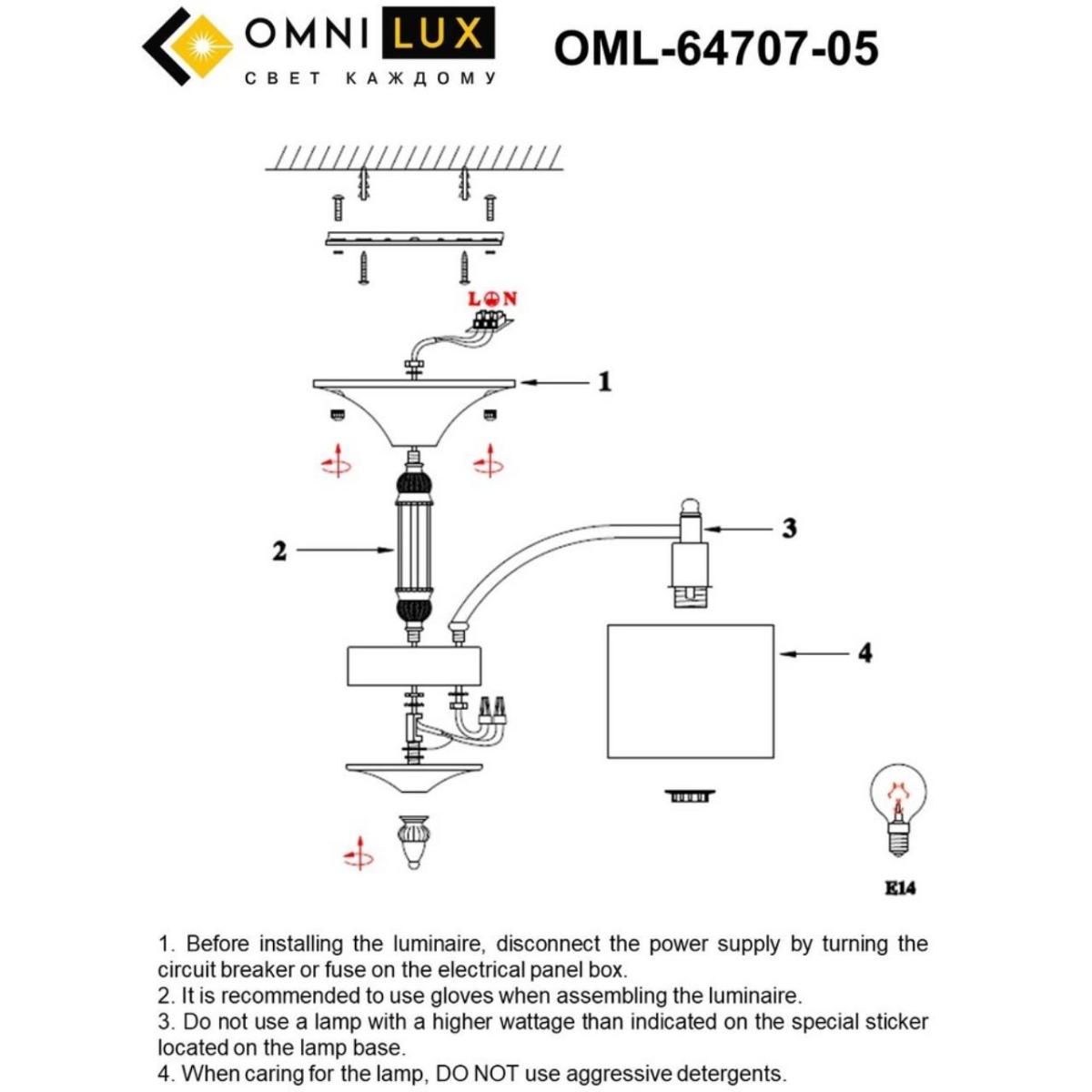 OMNI LUX
СВЕТ КАЖДОМУ

OML-64707-05

L N

1

2

3

4

E14

1. Before installing the luminaire, disconnect the power supply by turning the circuit breaker or fuse on the electrical panel box.
2. It is recommended to use gloves when assembling the luminaire.
3. Do not use a lamp with a higher wattage than indicated on the special sticker located on the lamp base.
4. When caring for the lamp, DO NOT use aggressive detergents.