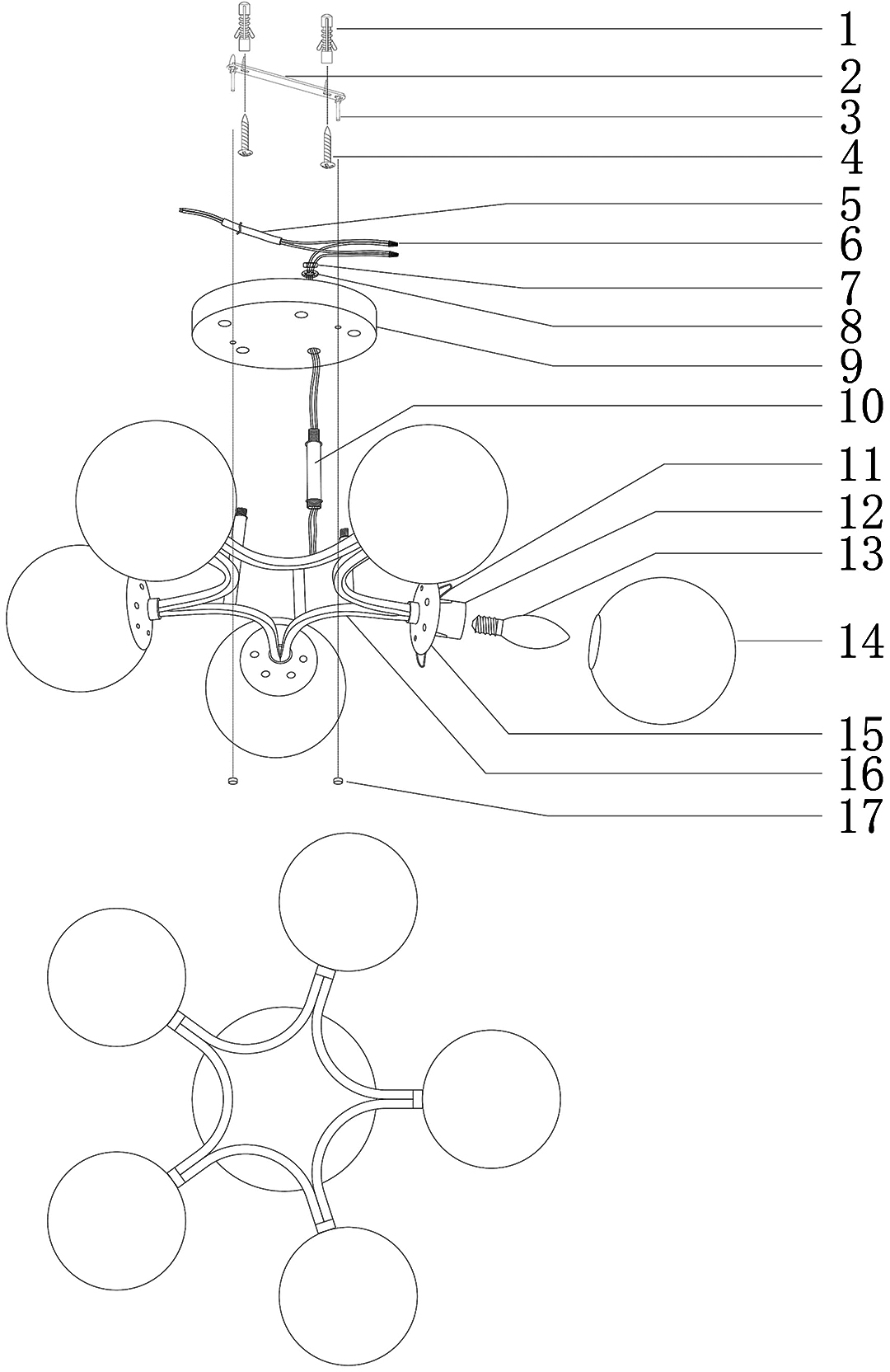 1
2
3
4
5
6
7
8
9
10
11
12
13
14
15
16
17