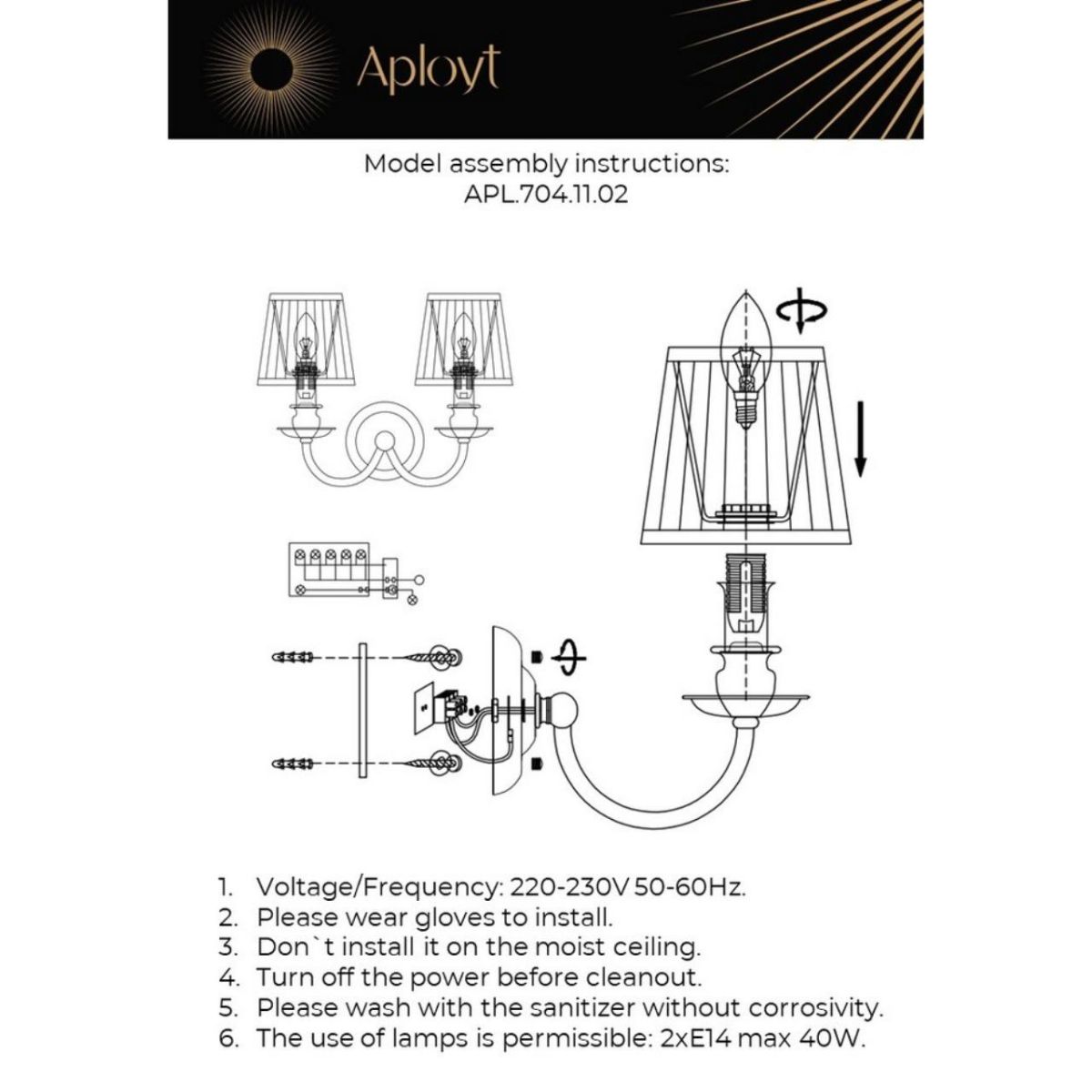 Aployt

Model assembly instructions:
APL.704.11.02

1. Voltage/Frequency: 220-230V 50-60Hz.
2. Please wear gloves to install.
3. Don`t install it on the moist ceiling.
4. Turn off the power before cleanout.
5. Please wash with the sanitizer without corrosivity.
6. The use of lamps is permissible: 2xE14 max 40W.