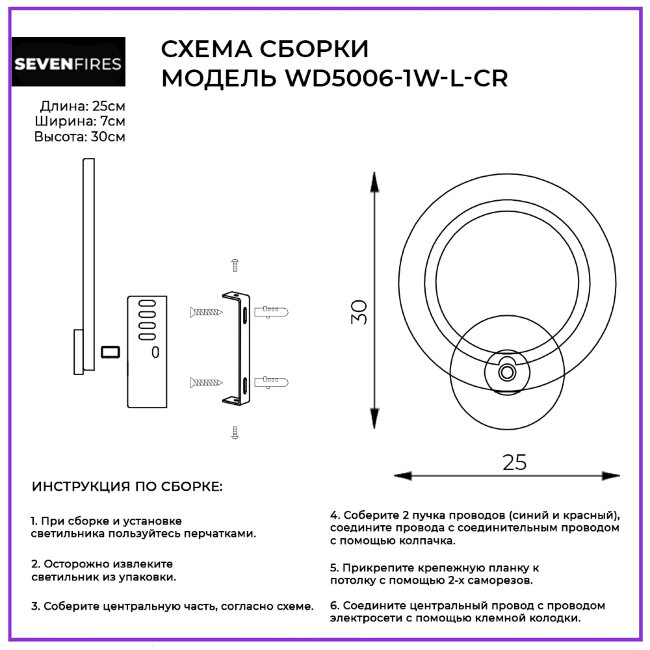 SEVENFIRES

СХЕМА СБОРКИ
МОДЕЛЬ WD5006-1W-L-CR

Длина: 25см
Ширина: 7см
Высота: 30см

30

25

ИНСТРУКЦИЯ ПО СБОРКЕ:

1. При сборке и установке светильника пользуйтесь перчатками.

2. Осторожно извлеките светильник из упаковки.

3. Соберите центральную часть, согласно схеме.

4. Соберите 2 пучка проводов (синий и красный), соедините провода с соединительным проводом с помощью колпачка.

5. Прикрепите крепежную планку к потолку с помощью 2-х саморезов.

6. Соедините центральный провод с проводом электросети с помощью клемной колодки.