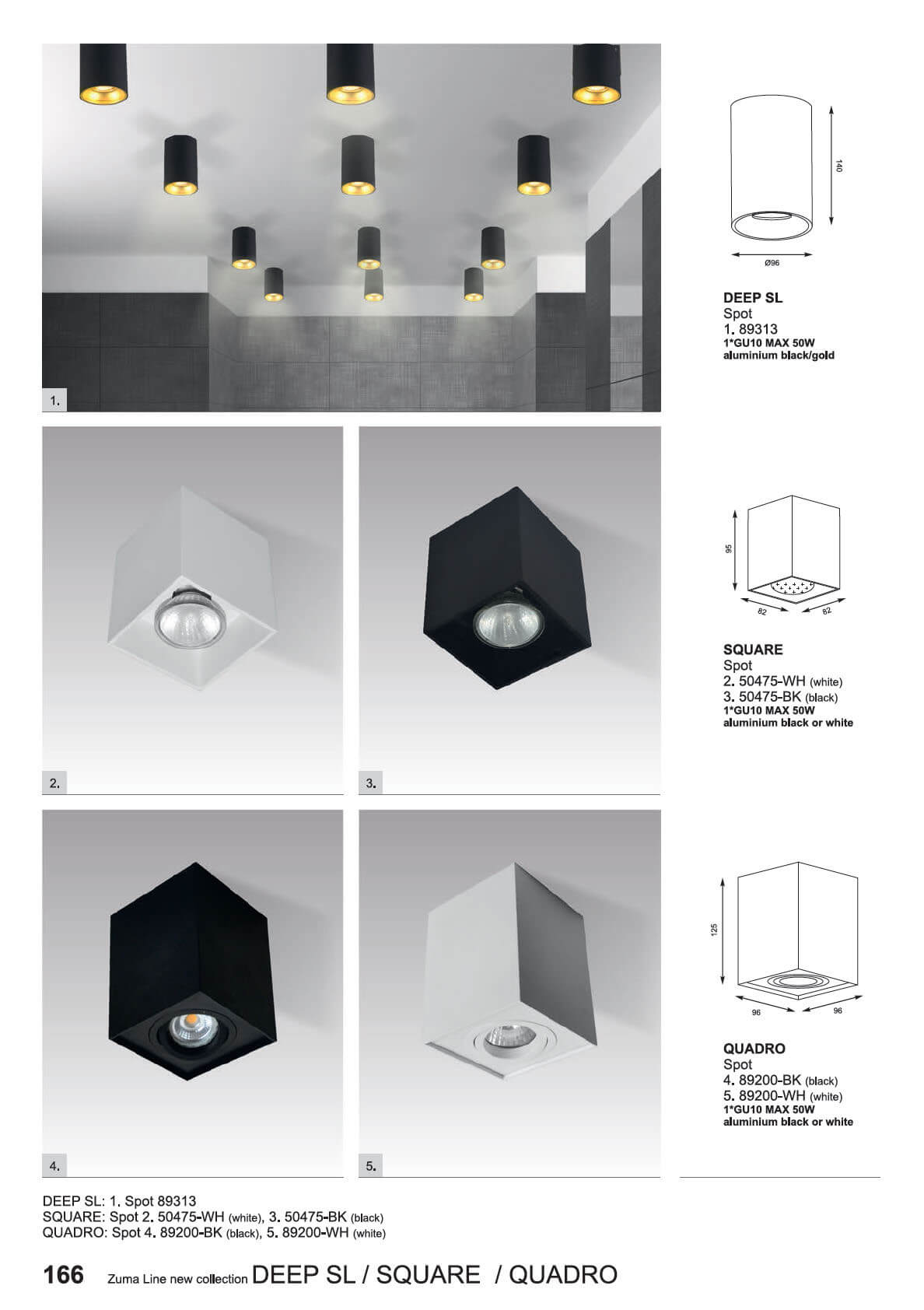 1.

140

Ø96

DEEP SL
Spot
1. 89313
1*GU10 MAX 50W
aluminium black/gold

2.

3.

95

82

82

SQUARE
Spot
2. 50475-WH (white)
3. 50475-BK (black)
1*GU10 MAX 50W
aluminium black or white

4.

5.

125

96

96

QUADRO
Spot
4. 89200-BK (black)
5. 89200-WH (white)
1*GU10 MAX 50W
aluminium black or white

DEEP SL: 1. Spot 89313
SQUARE: Spot 2. 50475-WH (white), 3. 50475-BK (black)
QUADRO: Spot 4. 89200-BK (black), 5. 89200-WH (white)

166 Zuma Line new collection DEEP SL / SQUARE / QUADRO