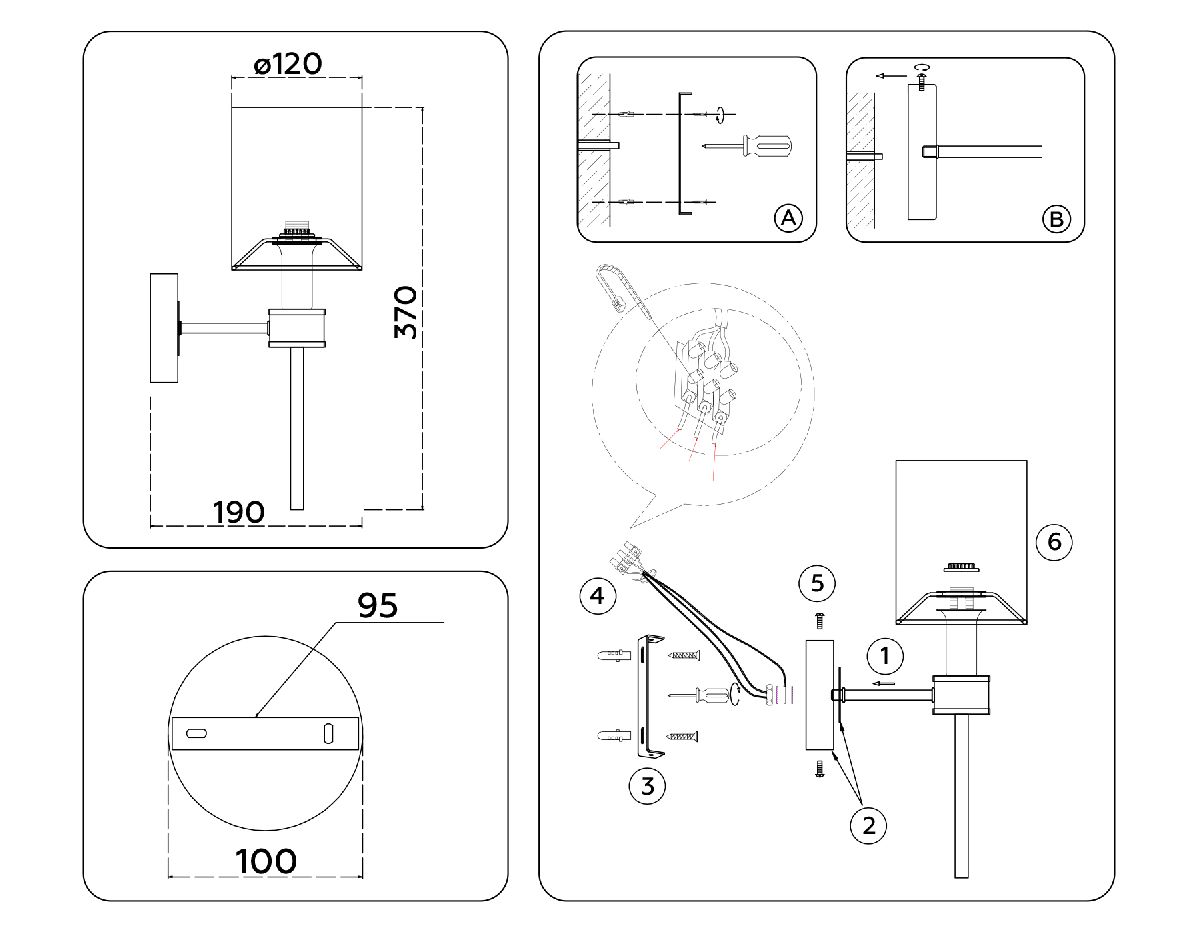 ø120

370

190

95

100

A

B

6

5

4

1

3

2