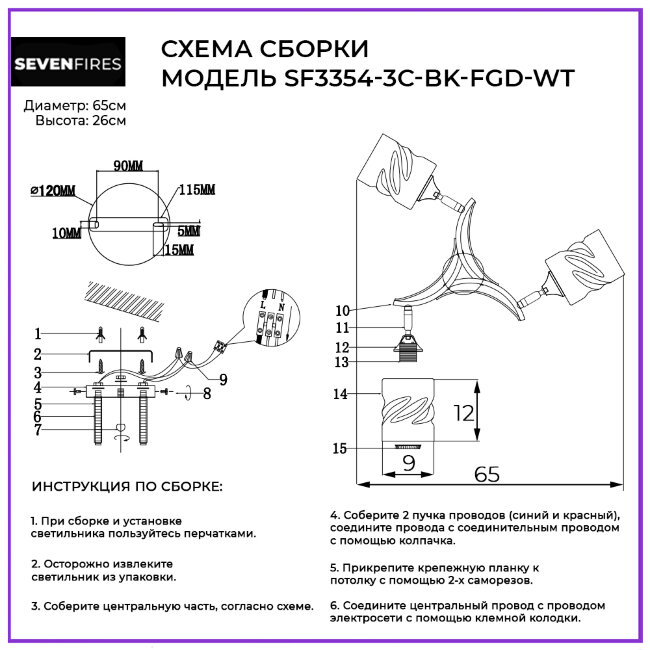 SEVENFIRES

СХЕМА СБОРКИ
МОДЕЛЬ SF3354-3C-BK-FGD-WT

Диаметр: 65см
Высота: 26см

90MM
ø120MM
115MM
10MM
5MM
15MM

L N

1
2
3
4
5
6
7
8
9

10
11
12
13
14
15

12
9
65

ИНСТРУКЦИЯ ПО СБОРКЕ:

1. При сборке и установке светильника пользуйтесь перчатками.

2. Осторожно извлеките светильник из упаковки.

3. Соберите центральную часть, согласно схеме.

4. Соберите 2 пучка проводов (синий и красный), соедините провода с соединительным проводом с помощью колпачка.

5. Прикрепите крепежную планку к потолку с помощью 2-х саморезов.

6. Соедините центральный провод с проводом электросети с помощью клемной колодки.