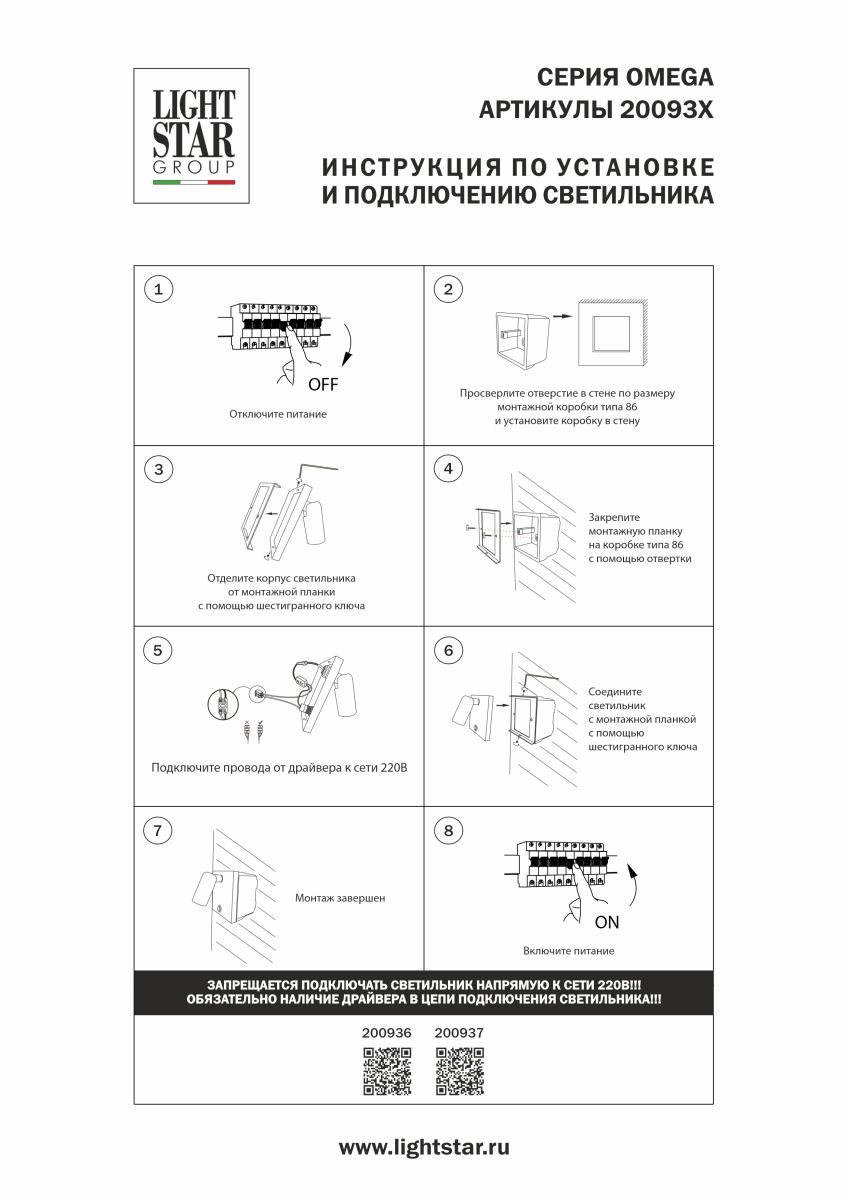 LIGHT STAR GROUP

СЕРИЯ OMEGA
АРТИКУЛЫ 20093X

ИНСТРУКЦИЯ ПО УСТАНОВКЕ
И ПОДКЛЮЧЕНИЮ СВЕТИЛЬНИКА

1

OFF

Отключите питание

2

Просверлите отверстие в стене по размеру монтажной коробки типа 86 и установите коробку в стену

3

Отделите корпус светильника от монтажной планки с помощью шестигранного ключа

4

Закрепите монтажную планку на коробке типа 86 с помощью отвертки

5

Подключите провода от драйвера к сети 220В

6

Соедините светильник с монтажной планкой с помощью шестигранного ключа

7

Монтаж завершен

8

ON

Включите питание

ЗАПРЕЩАЕТСЯ ПОДКЛЮЧАТЬ СВЕТИЛЬНИК НАПРЯМУЮ К СЕТИ 220В!!!
ОБЯЗАТЕЛЬНО НАЛИЧИЕ ДРАЙВЕРА В ЦЕПИ ПОДКЛЮЧЕНИЯ СВЕТИЛЬНИКА!!!

200936 200937

www.lightstar.ru