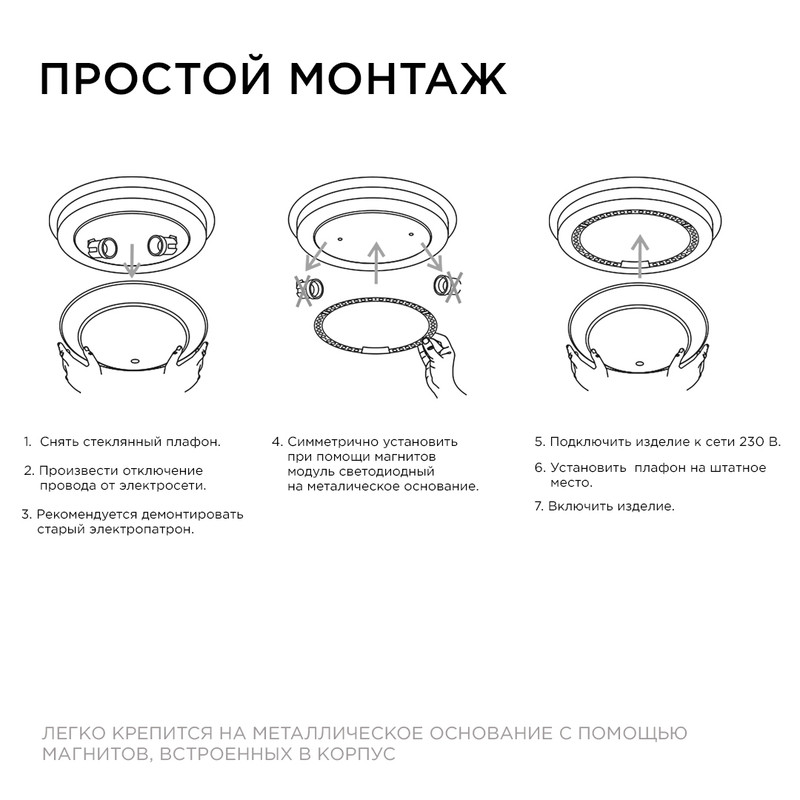 ПРОСТОЙ МОНТАЖ

1. Снять стеклянный плафон.

2. Произвести отключение провода от электросети.

3. Рекомендуется демонтировать старый электропатрон.

4. Симметрично установить при помощи магнитов модуль светодиодный на металическое основание.

5. Подключить изделие к сети 230 В.

6. Установить плафон на штатное место.

7. Включить изделие.

ЛЕГКО КРЕПИТСЯ НА МЕТАЛЛИЧЕСКОЕ ОСНОВАНИЕ С ПОМОЩЬЮ МАГНИТОВ, ВСТРОЕННЫХ В КОРПУС