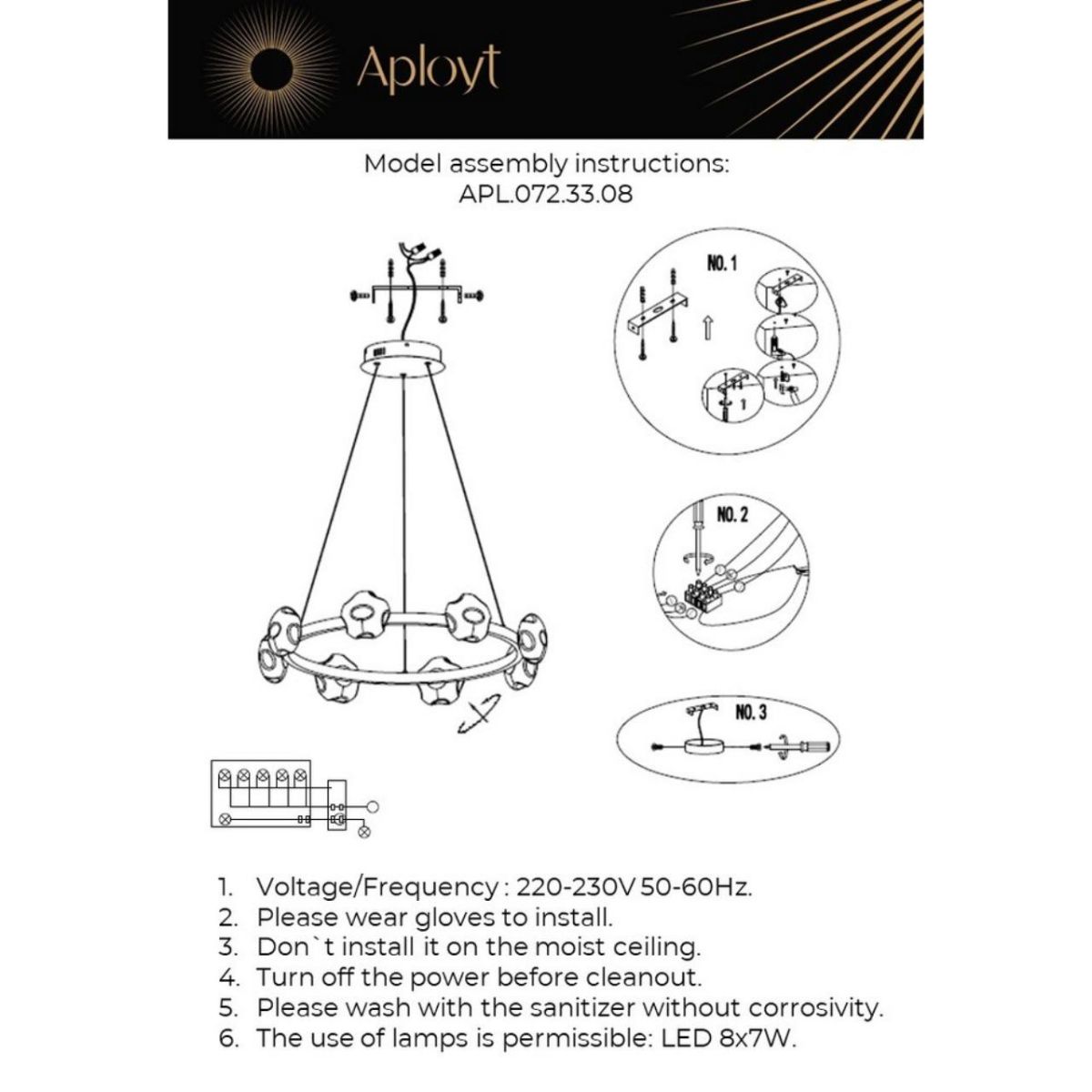 Aployt

Model assembly instructions:
APL.072.33.08

NO. 1

NO. 2

NO. 3

1. Voltage/Frequency : 220-230V 50-60Hz.
2. Please wear gloves to install.
3. Don`t install it on the moist ceiling.
4. Turn off the power before cleanout.
5. Please wash with the sanitizer without corrosivity.
6. The use of lamps is permissible: LED 8x7W.