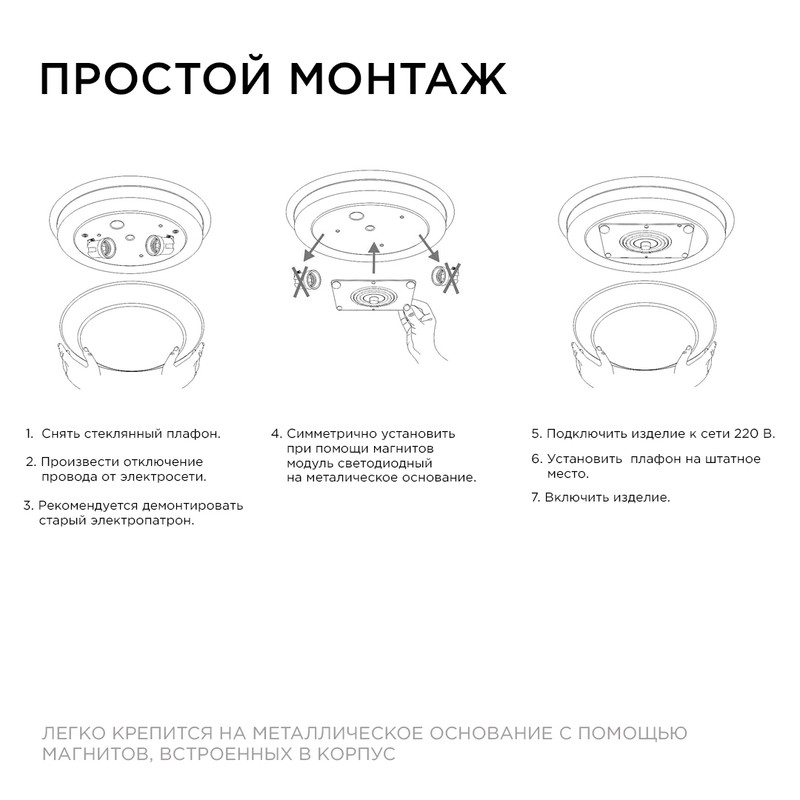 ПРОСТОЙ МОНТАЖ

1. Снять стеклянный плафон.

2. Произвести отключение провода от электросети.

3. Рекомендуется демонтировать старый электропатрон.

4. Симметрично установить при помощи магнитов модуль светодиодный на металическое основание.

5. Подключить изделие к сети 220 В.

6. Установить плафон на штатное место.

7. Включить изделие.

ЛЕГКО КРЕПИТСЯ НА МЕТАЛЛИЧЕСКОЕ ОСНОВАНИЕ С ПОМОЩЬЮ МАГНИТОВ, ВСТРОЕННЫХ В КОРПУС