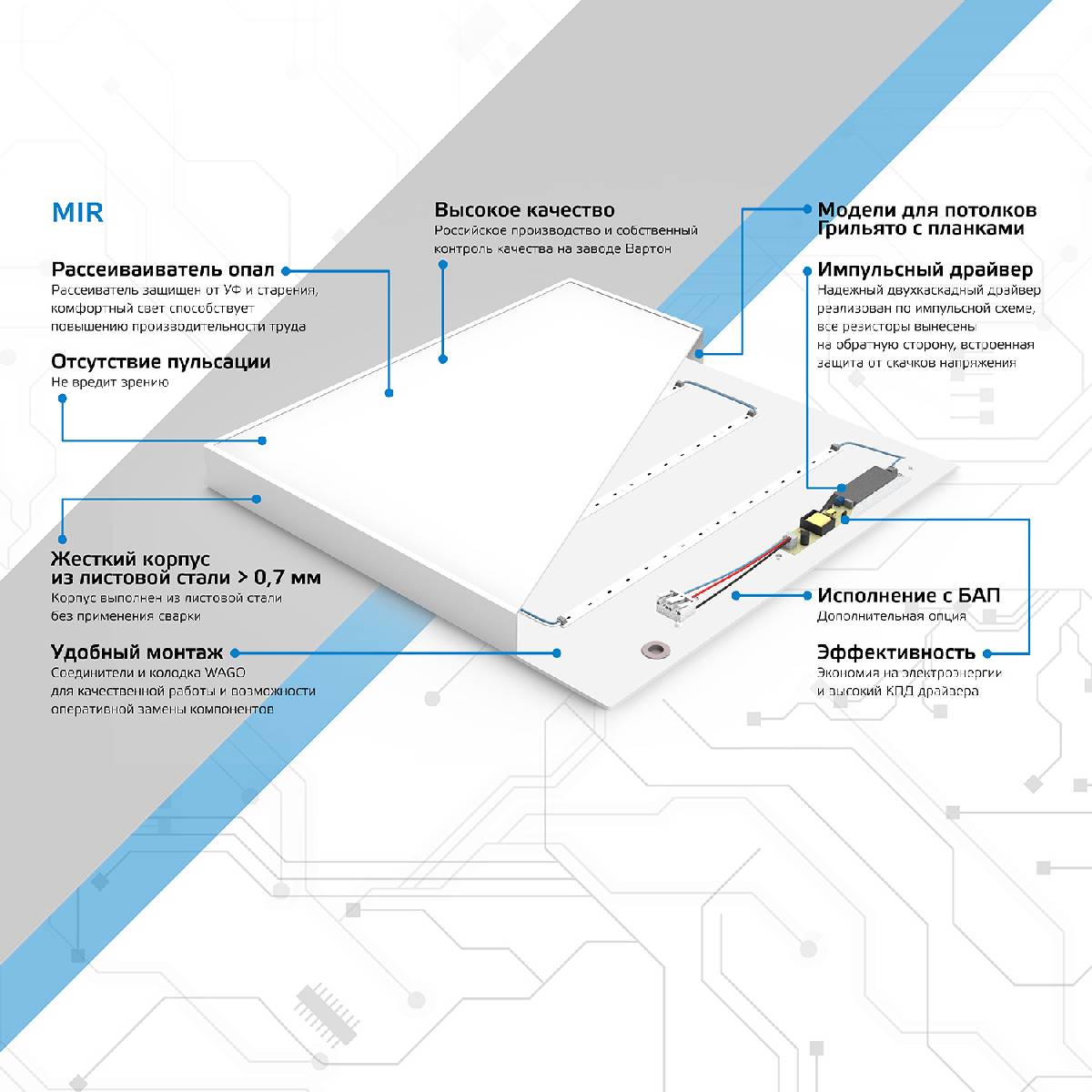 MIR

Рассеиваиватель опал
Рассеиватель защищен от УФ и старения, комфортный свет способствует повышению производительности труда

Отсутствие пульсации
Не вредит зрению

Жесткий корпус из листовой стали > 0,7 мм
Корпус выполнен из листовой стали без применения сварки

Удобный монтаж
Соединители и колодка WAGO для качественной работы и возможности оперативной замены компонентов

Высокое качество
Российское производство и собственный контроль качества на заводе Вартон

Модели для потолков Грильято с планками

Импульсный драйвер
Надежный двухкаскадный драйвер реализован по импульсной схеме, все резисторы вынесены на обратную сторону, встроенная защита от скачков напряжения

Исполнение с БАП
Дополнительная опция

Эффективность
Экономия на электроэнергии и высокий КПД драйвера