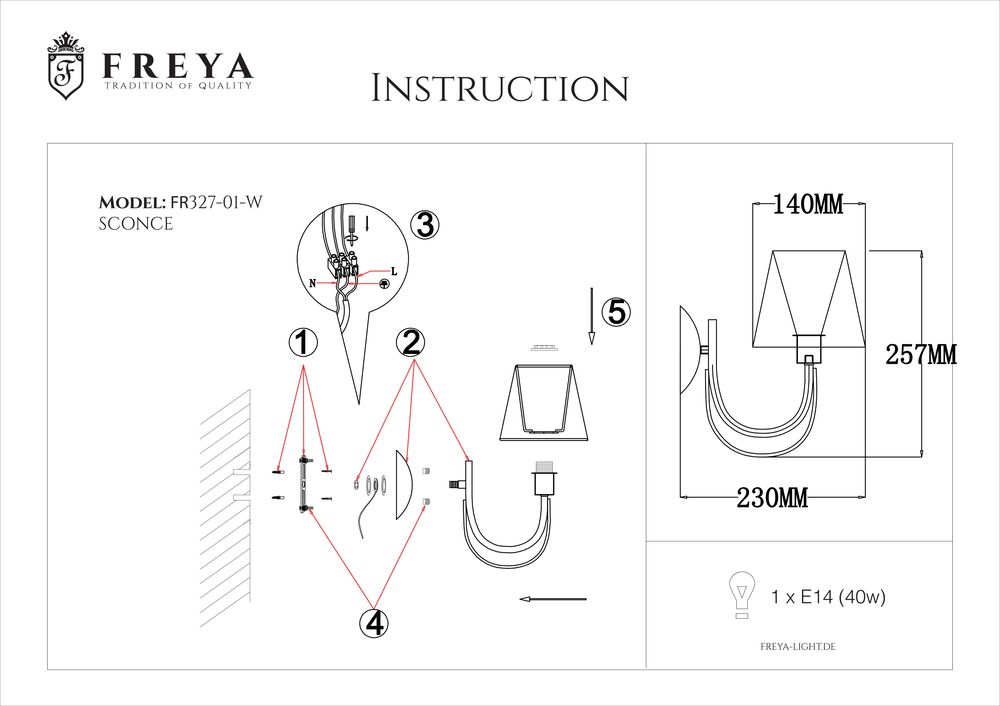 F
FREYA
TRADITION OF QUALITY

INSTRUCTION

MODEL: FR327-01-W
SCONCE

3
N
L
1
2
5
4

140MM
257MM
230MM

1 x E14 (40w)

FREYA-LIGHT.DE