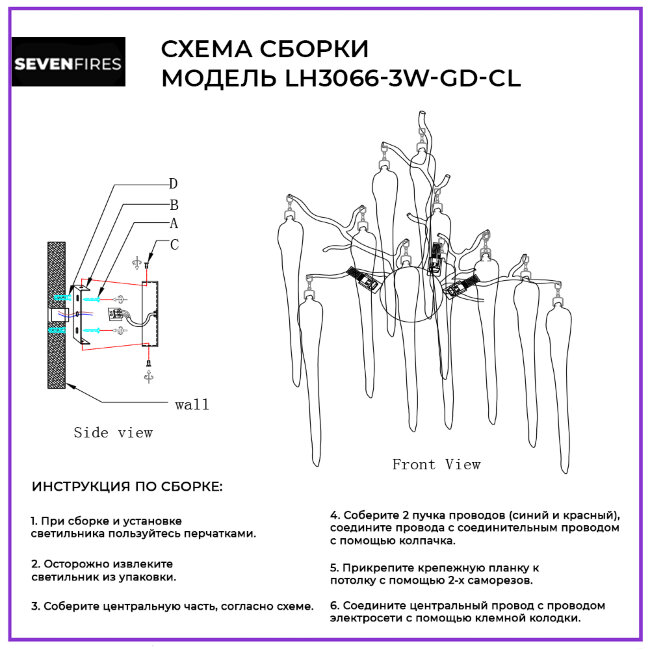 SEVENFIRES

СХЕМА СБОРКИ
МОДЕЛЬ LH3066-3W-GD-CL

D
B
A
C

wall

Side view

Front View

ИНСТРУКЦИЯ ПО СБОРКЕ:

1. При сборке и установке светильника пользуйтесь перчатками.

2. Осторожно извлеките светильник из упаковки.

3. Соберите центральную часть, согласно схеме.

4. Соберите 2 пучка проводов (синий и красный), соедините провода с соединительным проводом с помощью колпачка.

5. Прикрепите крепежную планку к потолку с помощью 2-х саморезов.

6. Соедините центральный провод с проводом электросети с помощью клемной колодки.