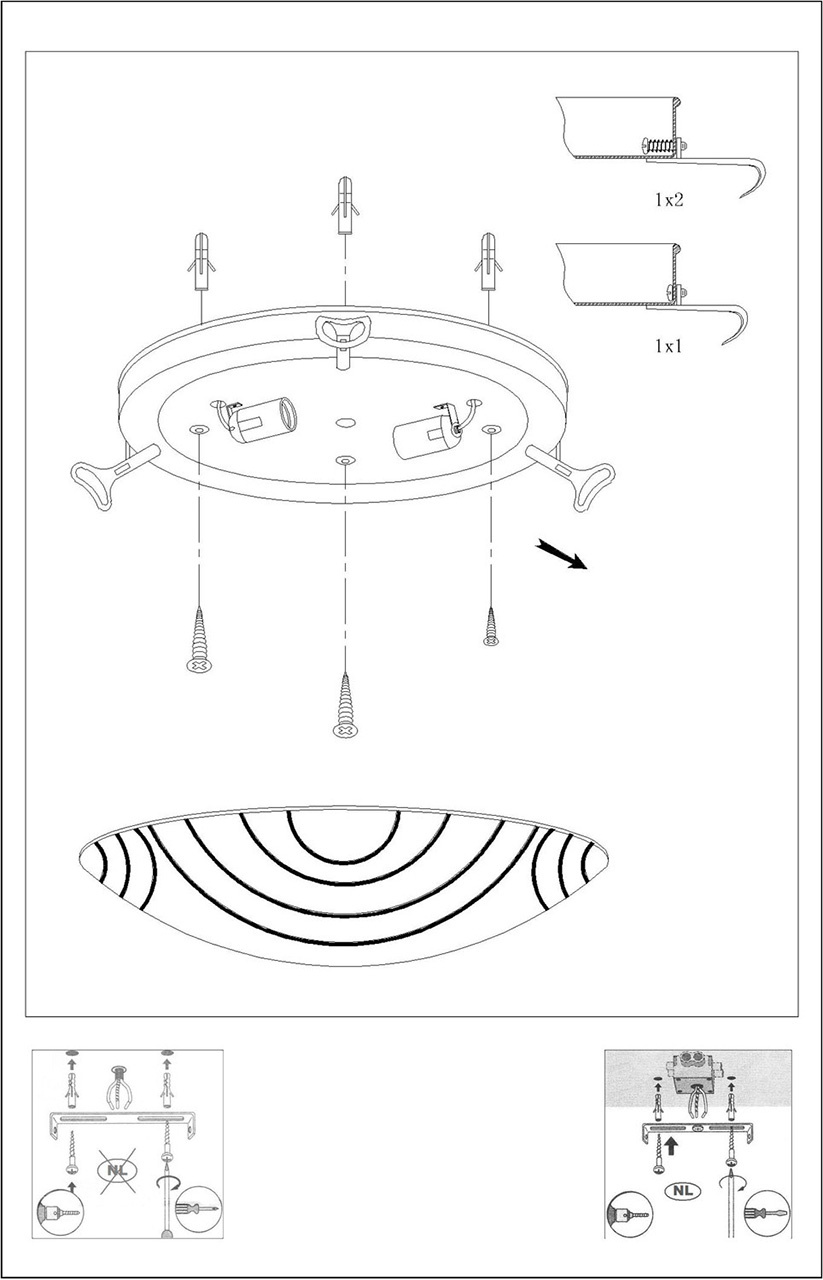 1x2

1x1

NL

NL