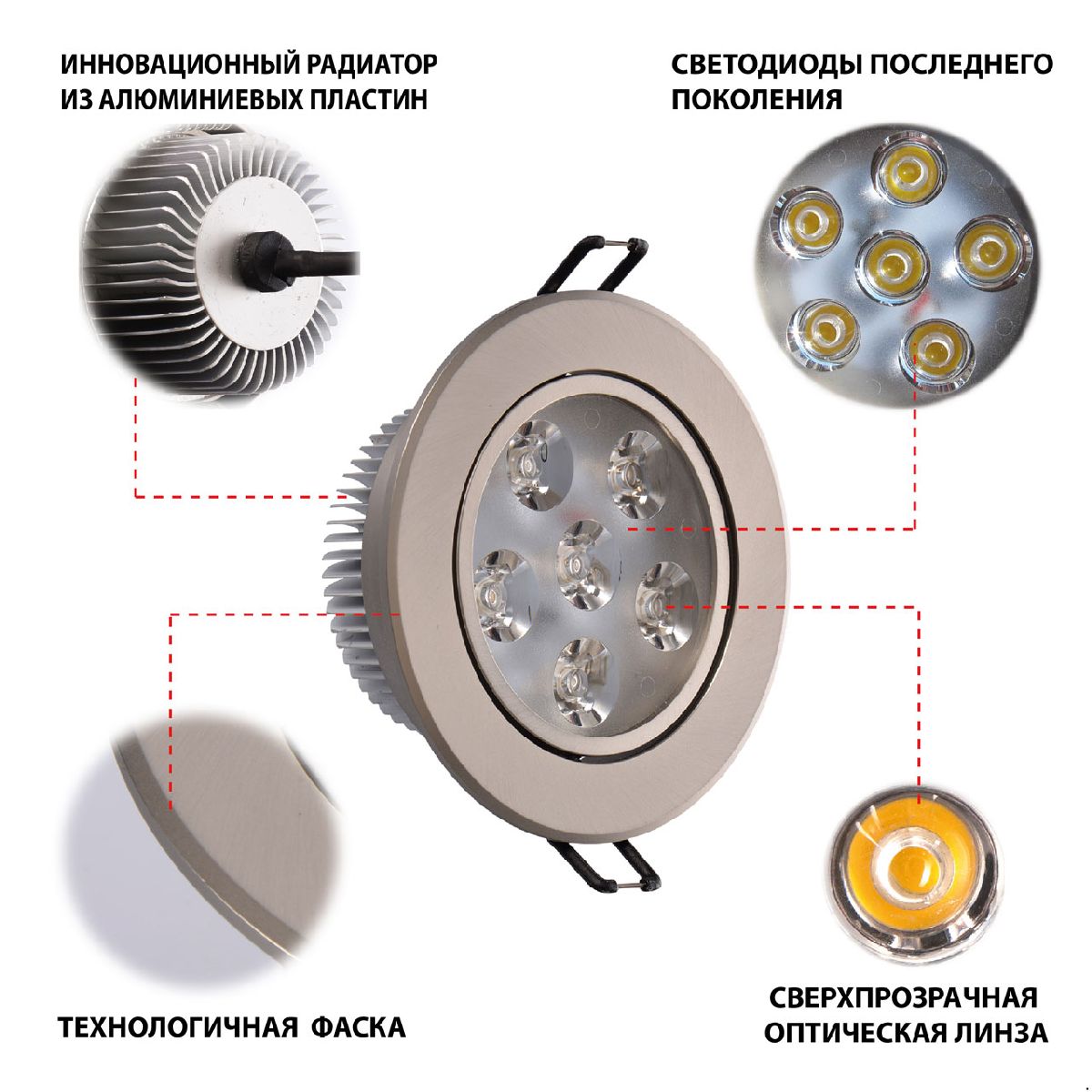 ИННОВАЦИОННЫЙ РАДИАТОР ИЗ АЛЮМИНИЕВЫХ ПЛАСТИН

СВЕТОДИОДЫ ПОСЛЕДНЕГО ПОКОЛЕНИЯ

ТЕХНОЛОГИЧНАЯ ФАСКА

СВЕРХПРОЗРАЧНАЯ ОПТИЧЕСКАЯ ЛИНЗА