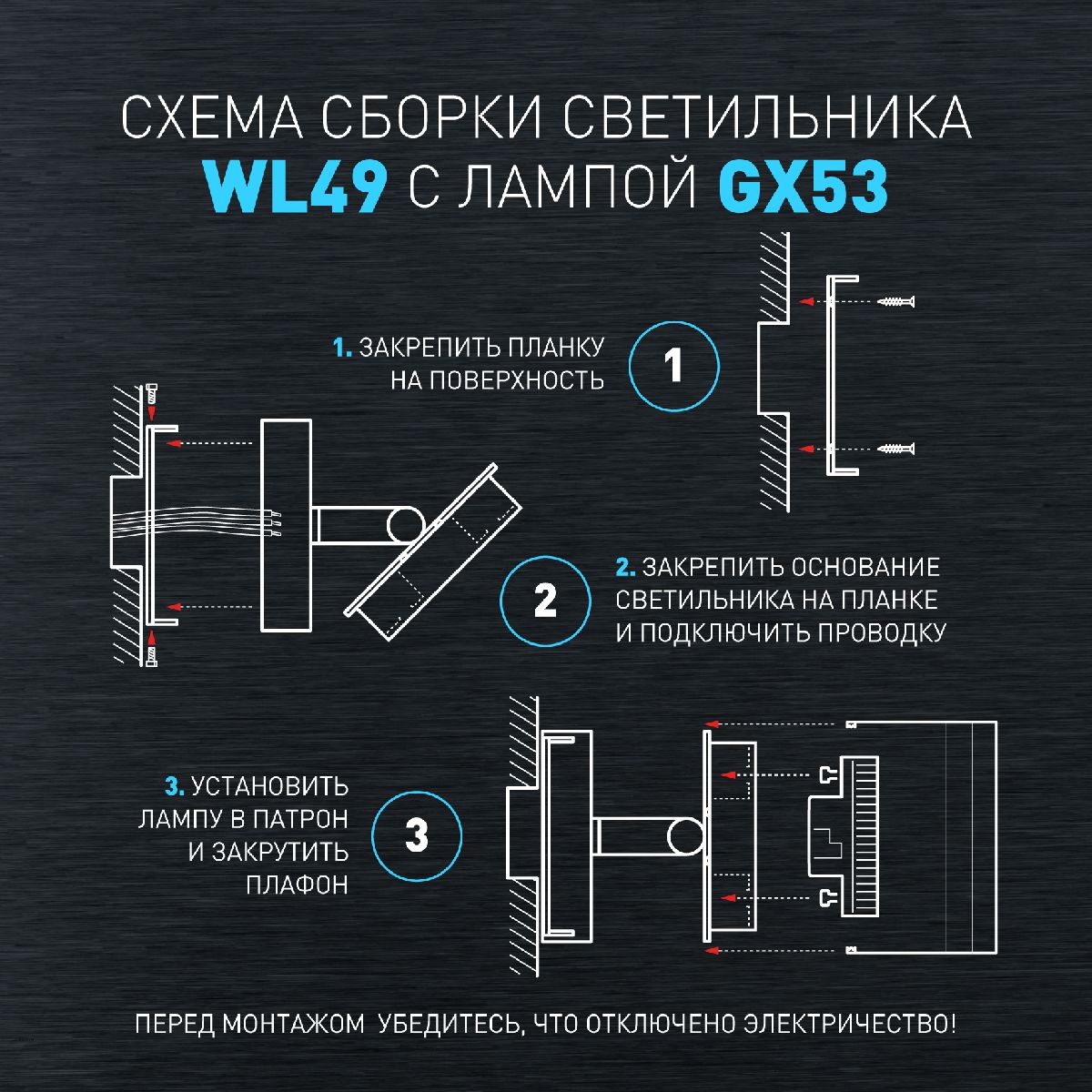 СХЕМА СБОРКИ СВЕТИЛЬНИКА
WL49 С ЛАМПОЙ GX53

1. ЗАКРЕПИТЬ ПЛАНКУ НА ПОВЕРХНОСТЬ

1

2

2. ЗАКРЕПИТЬ ОСНОВАНИЕ СВЕТИЛЬНИКА НА ПЛАНКЕ И ПОДКЛЮЧИТЬ ПРОВОДКУ

3. УСТАНОВИТЬ ЛАМПУ В ПАТРОН И ЗАКРУТИТЬ ПЛАФОН

3

ПЕРЕД МОНТАЖОМ УБЕДИТЕСЬ, ЧТО ОТКЛЮЧЕНО ЭЛЕКТРИЧЕСТВО!