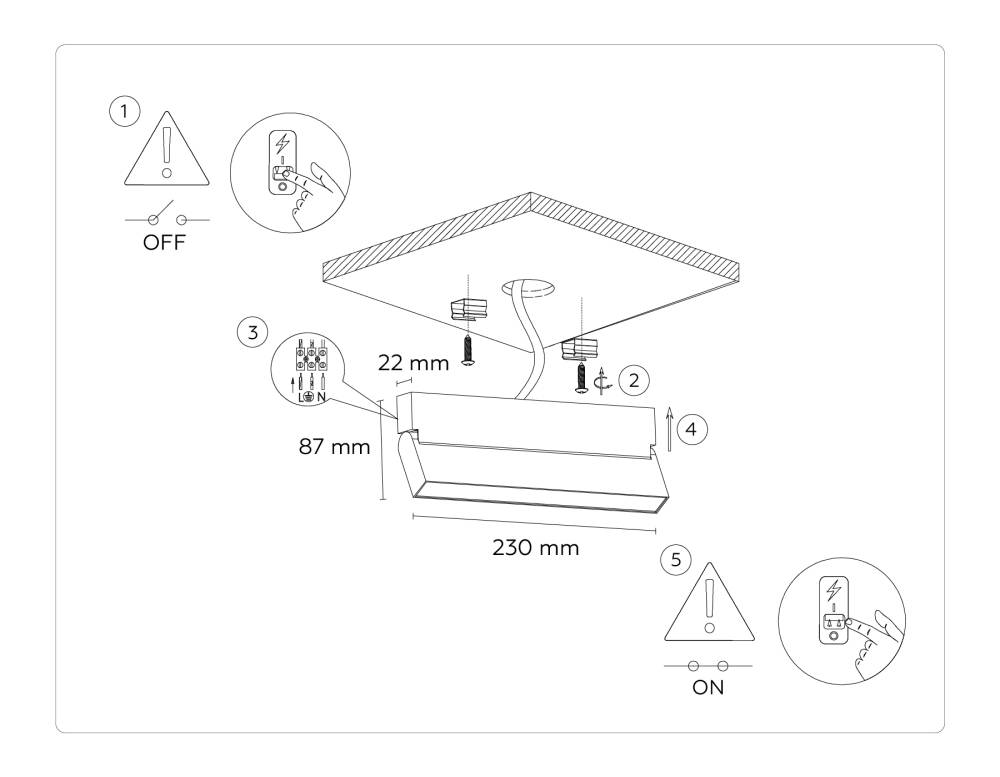 1

OFF

3

L N

22 mm

2

4

87 mm

230 mm

5

ON