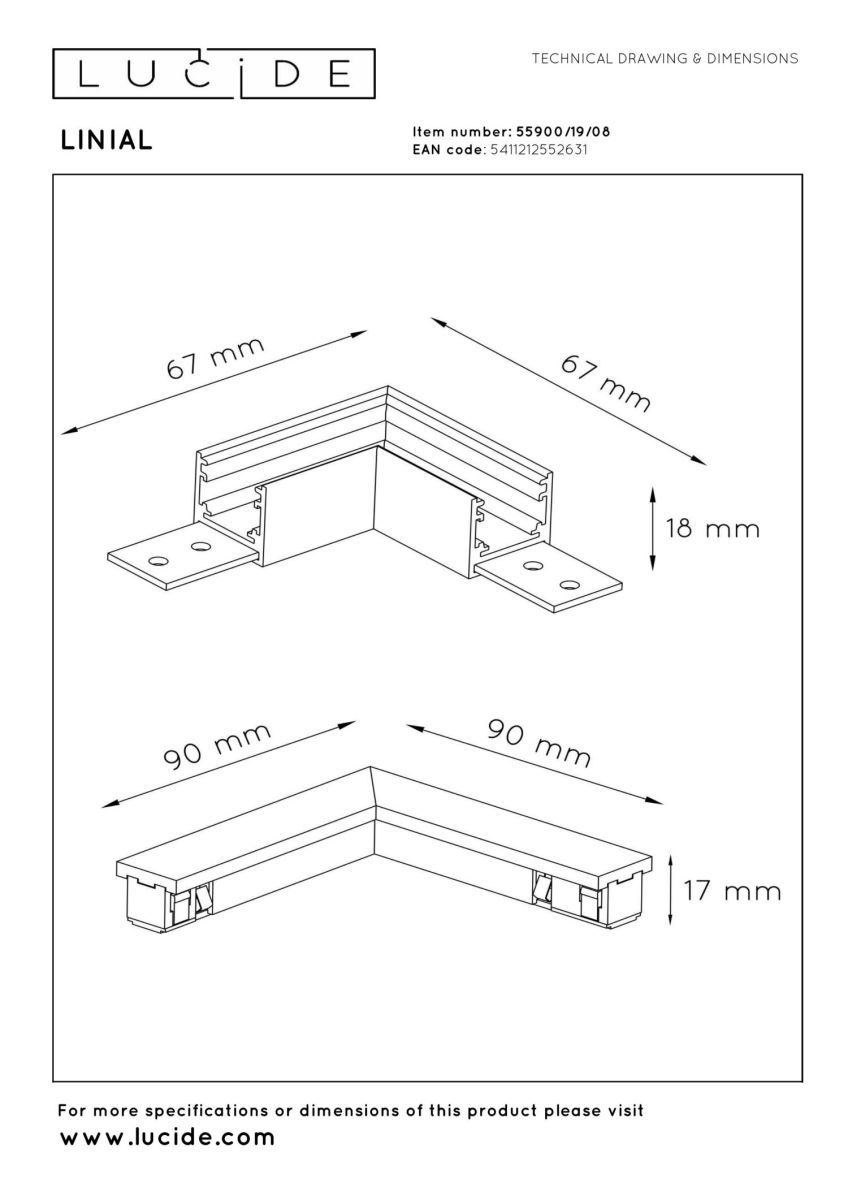 LUCIDE

TECHNICAL DRAWING & DIMENSIONS

LINIAL

Item number: 55900/19/08
EAN code: 5411212552631

67 mm

67 mm

18 mm

90 mm

90 mm

17 mm

For more specifications or dimensions of this product please visit
www.lucide.com