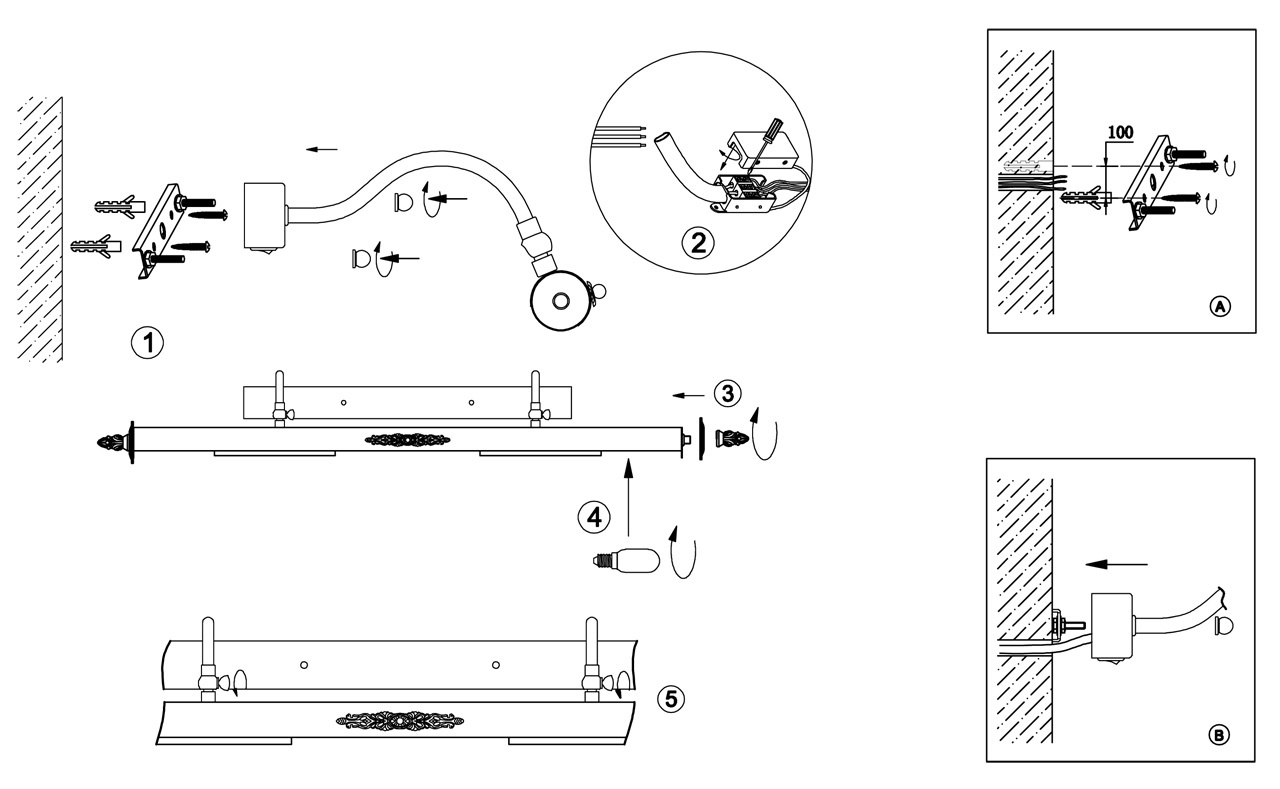 1

2

3

4

5

100

A

B