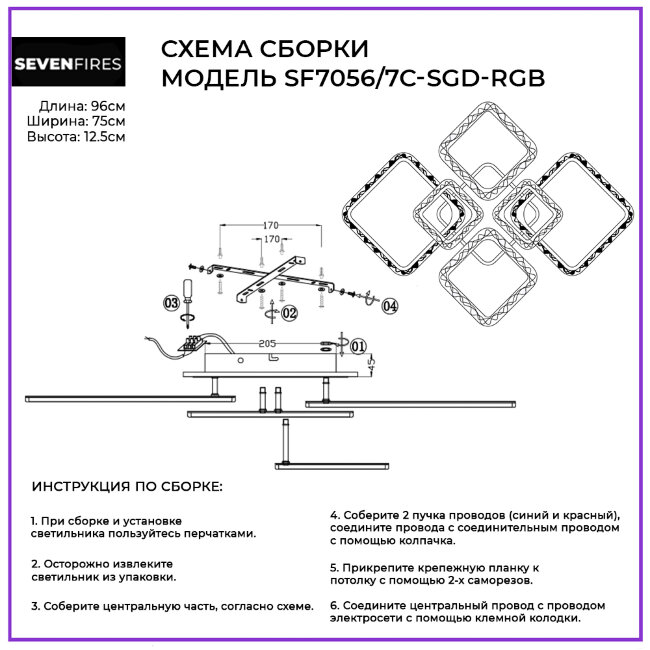 SEVENFIRES

СХЕМА СБОРКИ
МОДЕЛЬ SF7056/7C-SGD-RGB

Длина: 96см
Ширина: 75см
Высота: 12.5см

170
170
03
02
04
205
01
45

ИНСТРУКЦИЯ ПО СБОРКЕ:

1. При сборке и установке светильника пользуйтесь перчатками.

2. Осторожно извлеките светильник из упаковки.

3. Соберите центральную часть, согласно схеме.

4. Соберите 2 пучка проводов (синий и красный), соедините провода с соединительным проводом с помощью колпачка.

5. Прикрепите крепежную планку к потолку с помощью 2-х саморезов.

6. Соедините центральный провод с проводом электросети с помощью клемной колодки.