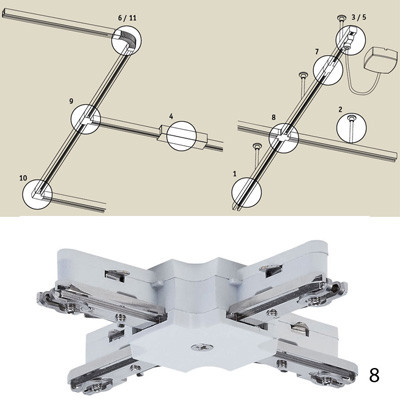 6 / 11

9

4

10

3 / 5

7

2

8

1

8