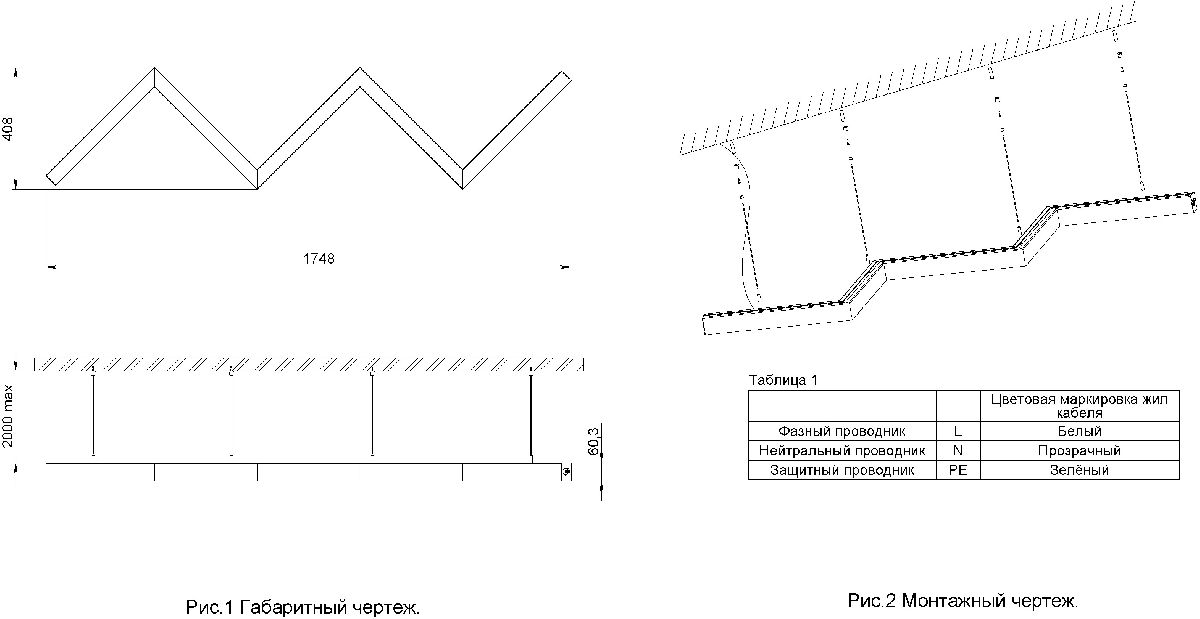 408

1748

2000 max

60,3

Рис.1 Габаритный чертеж.

Таблица 1

| | | Цветовая маркировка жил кабеля |
|---|---|---|
| Фазный проводник | L | Белый |
| Нейтральный проводник | N | Прозрачный |
| Защитный проводник | PE | Зелёный |

Рис.2 Монтажный чертеж.