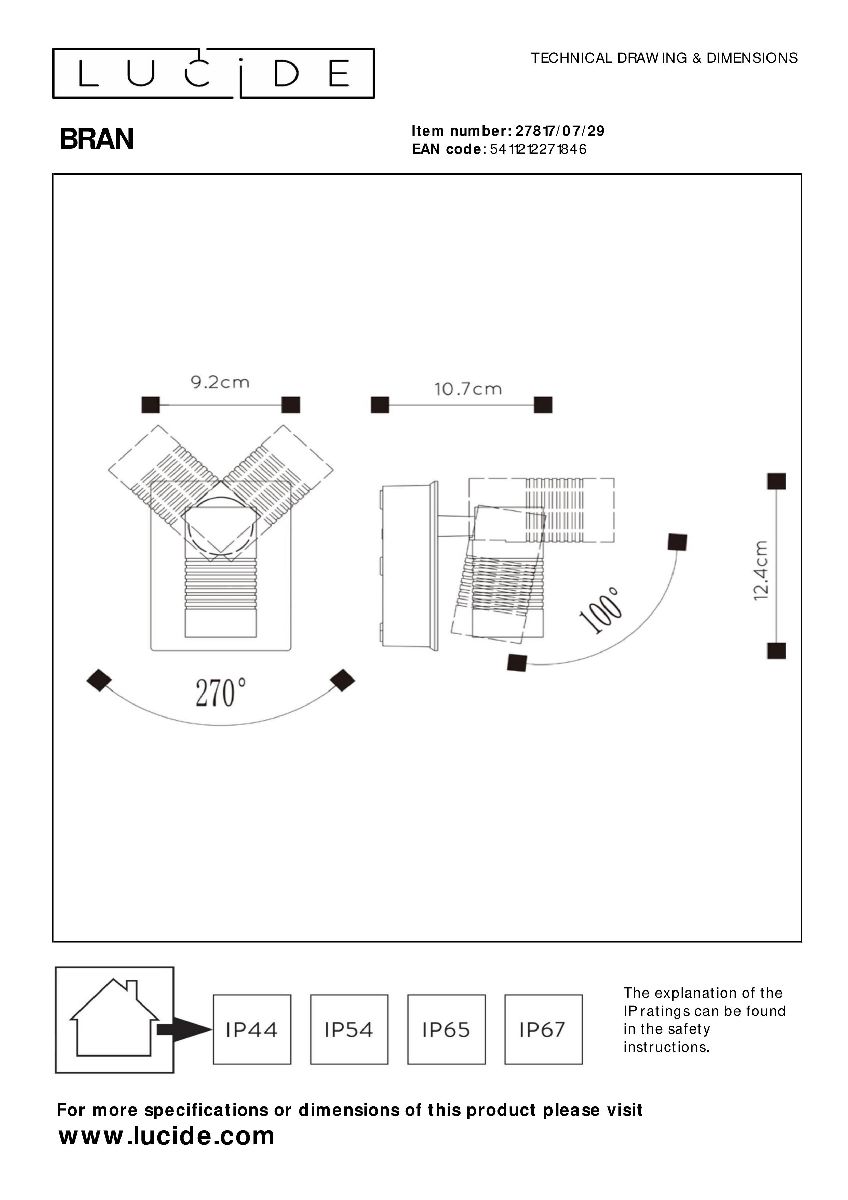 LUCIDE

TECHNICAL DRAWING & DIMENSIONS

BRAN

Item number: 27817/07/29
EAN code: 5411212271846

9.2cm

10.7cm

12.4cm

100°

270°

IP44 IP54 IP65 IP67

The explanation of the IP ratings can be found in the safety instructions.

For more specifications or dimensions of this product please visit
www.lucide.com