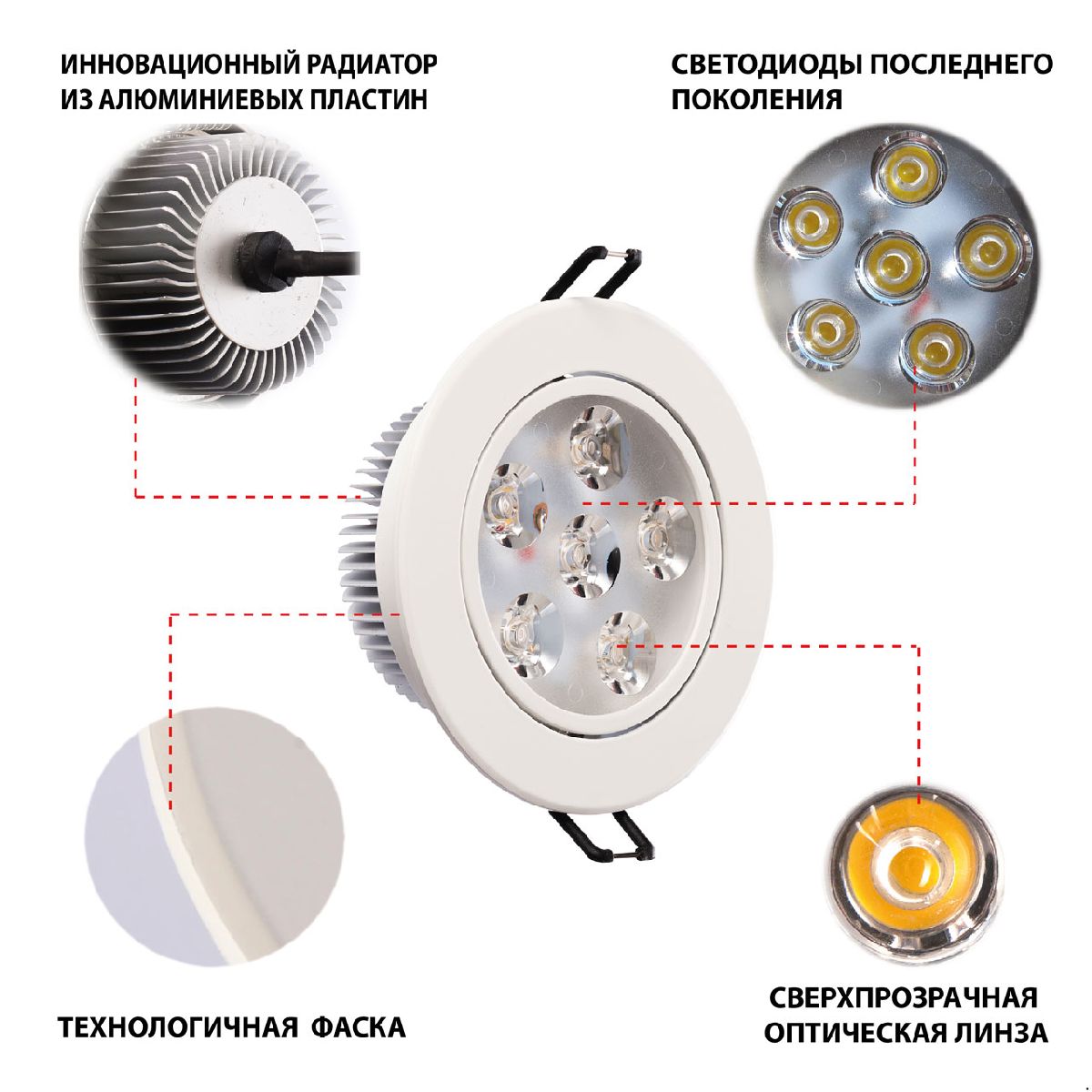 ИННОВАЦИОННЫЙ РАДИАТОР ИЗ АЛЮМИНИЕВЫХ ПЛАСТИН

СВЕТОДИОДЫ ПОСЛЕДНЕГО ПОКОЛЕНИЯ

ТЕХНОЛОГИЧНАЯ ФАСКА

СВЕРХПРОЗРАЧНАЯ ОПТИЧЕСКАЯ ЛИНЗА