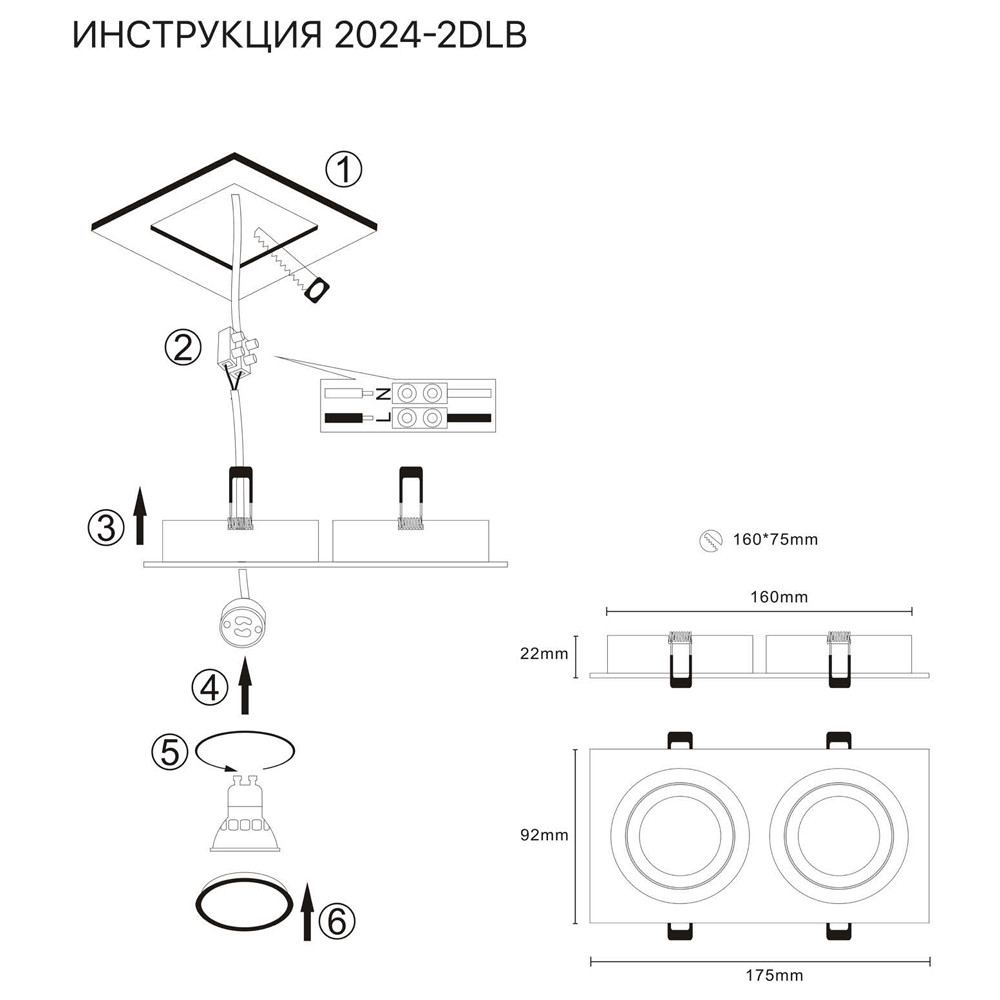 ИНСТРУКЦИЯ 2024-2DLB

①

②

N
L

③

④

⑤

⑥

160*75mm

160mm

22mm

92mm

175mm