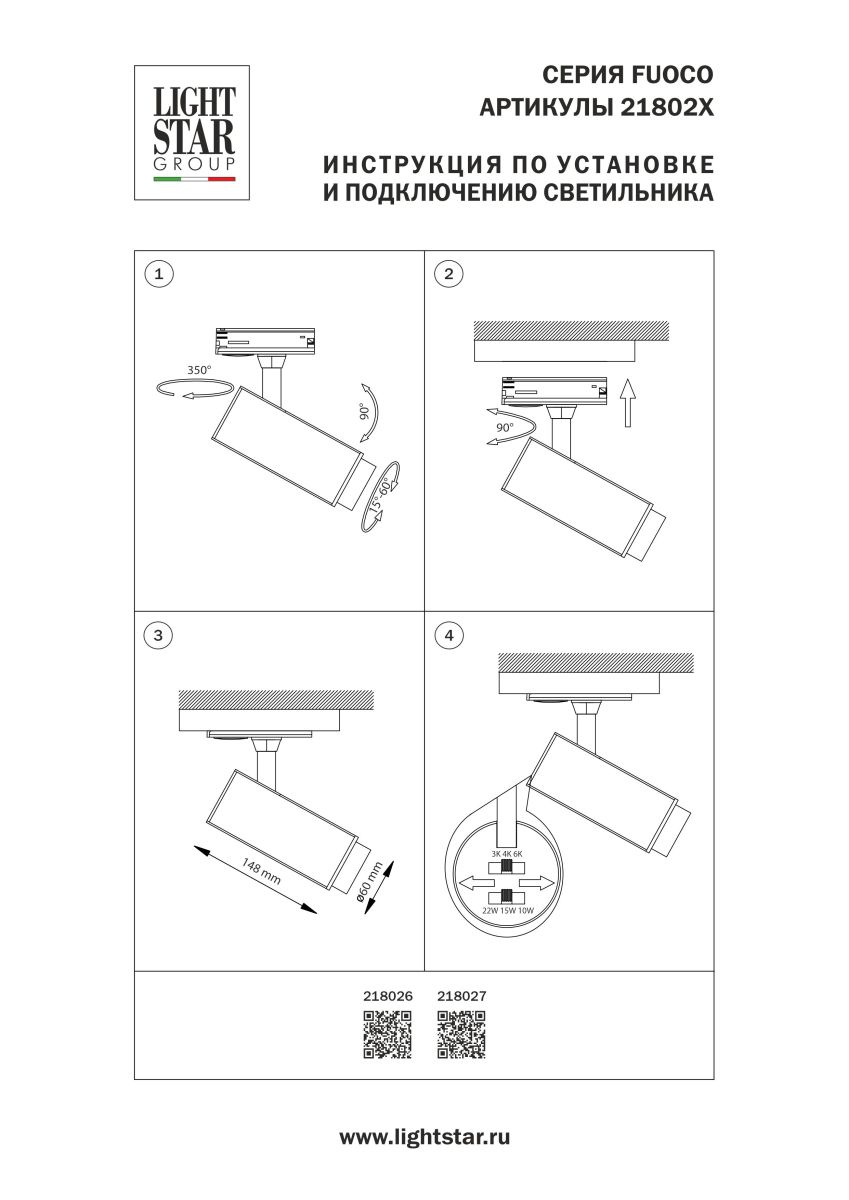 LIGHT STAR GROUP

СЕРИЯ FUOCO
АРТИКУЛЫ 21802X

ИНСТРУКЦИЯ ПО УСТАНОВКЕ
И ПОДКЛЮЧЕНИЮ СВЕТИЛЬНИКА

1

350°

90°

15°-60°

2

90°

3

148 mm

ø60 mm

4

3K 4K 6K

22W 15W 10W

218026 218027

www.lightstar.ru