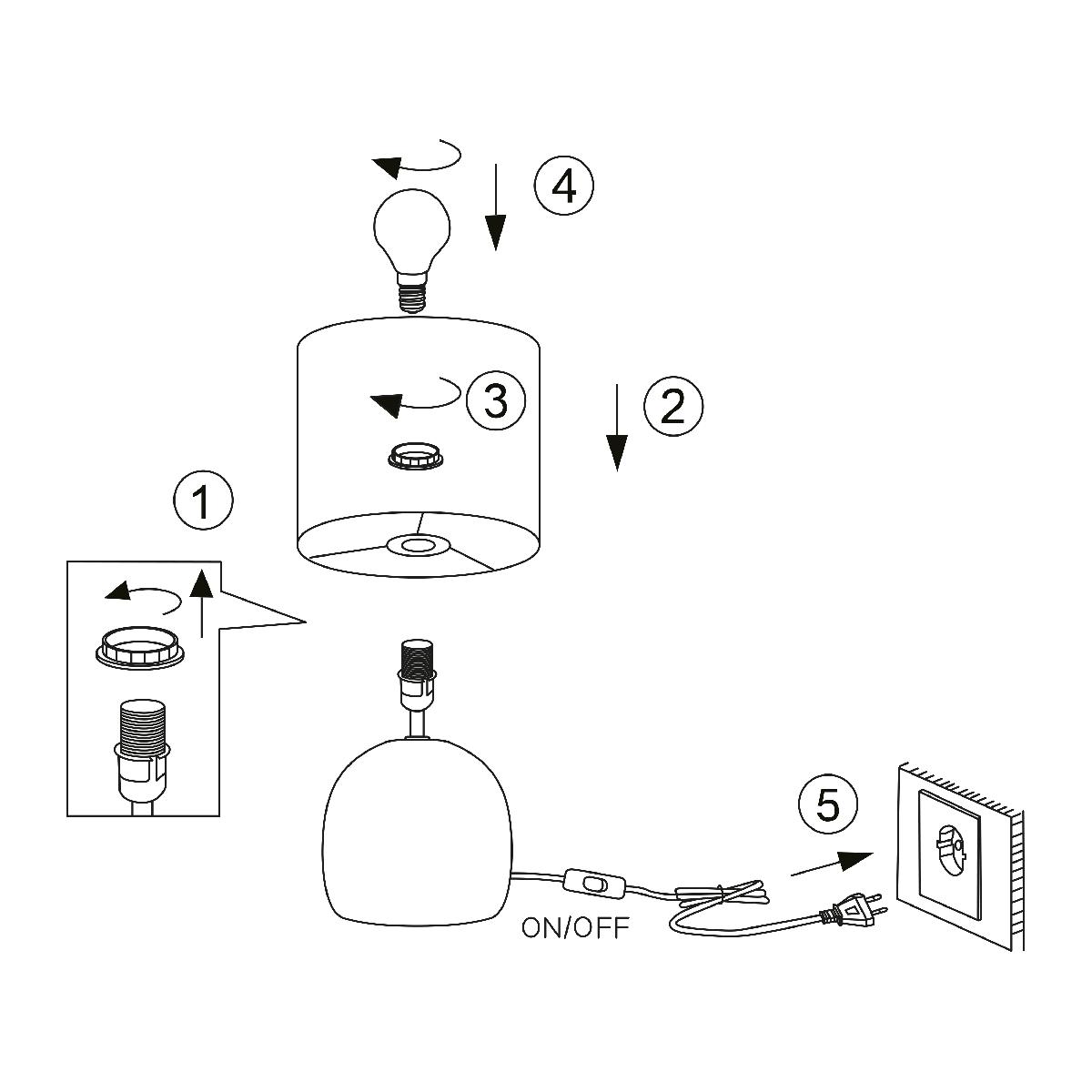 4

3

2

1

5

ON/OFF