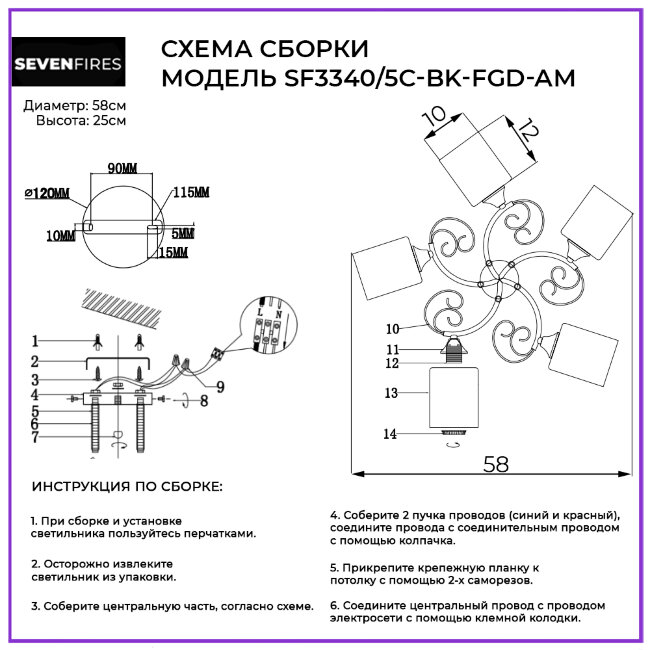 SEVENFIRES

СХЕМА СБОРКИ
МОДЕЛЬ SF3340/5C-BK-FGD-AM

Диаметр: 58см
Высота: 25см

90MM
⌀120MM
115MM
10MM
5MM
15MM

L N

1
2
3
4
5
6
7
8
9

10
12

10
11
12
13
14

58

ИНСТРУКЦИЯ ПО СБОРКЕ:

1. При сборке и установке светильника пользуйтесь перчатками.

2. Осторожно извлеките светильник из упаковки.

3. Соберите центральную часть, согласно схеме.

4. Соберите 2 пучка проводов (синий и красный), соедините провода с соединительным проводом с помощью колпачка.

5. Прикрепите крепежную планку к потолку с помощью 2-х саморезов.

6. Соедините центральный провод с проводом электросети с помощью клемной колодки.