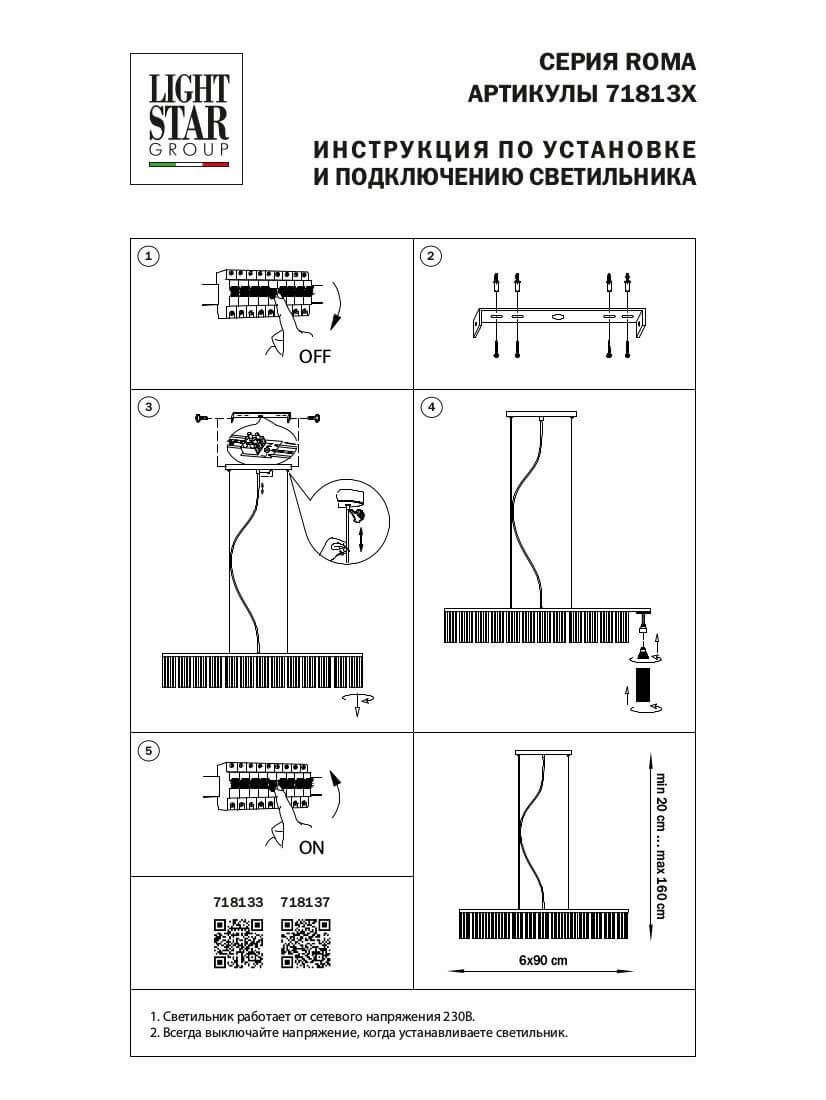 LIGHT STAR GROUP

СЕРИЯ ROMA
АРТИКУЛЫ 71813X

ИНСТРУКЦИЯ ПО УСТАНОВКЕ
И ПОДКЛЮЧЕНИЮ СВЕТИЛЬНИКА

1

OFF

2

3

4

5

ON

718133 718137

min 20 cm ... max 160 cm

6x90 cm

1. Светильник работает от сетевого напряжения 230В.
2. Всегда выключайте напряжение, когда устанавливаете светильник.