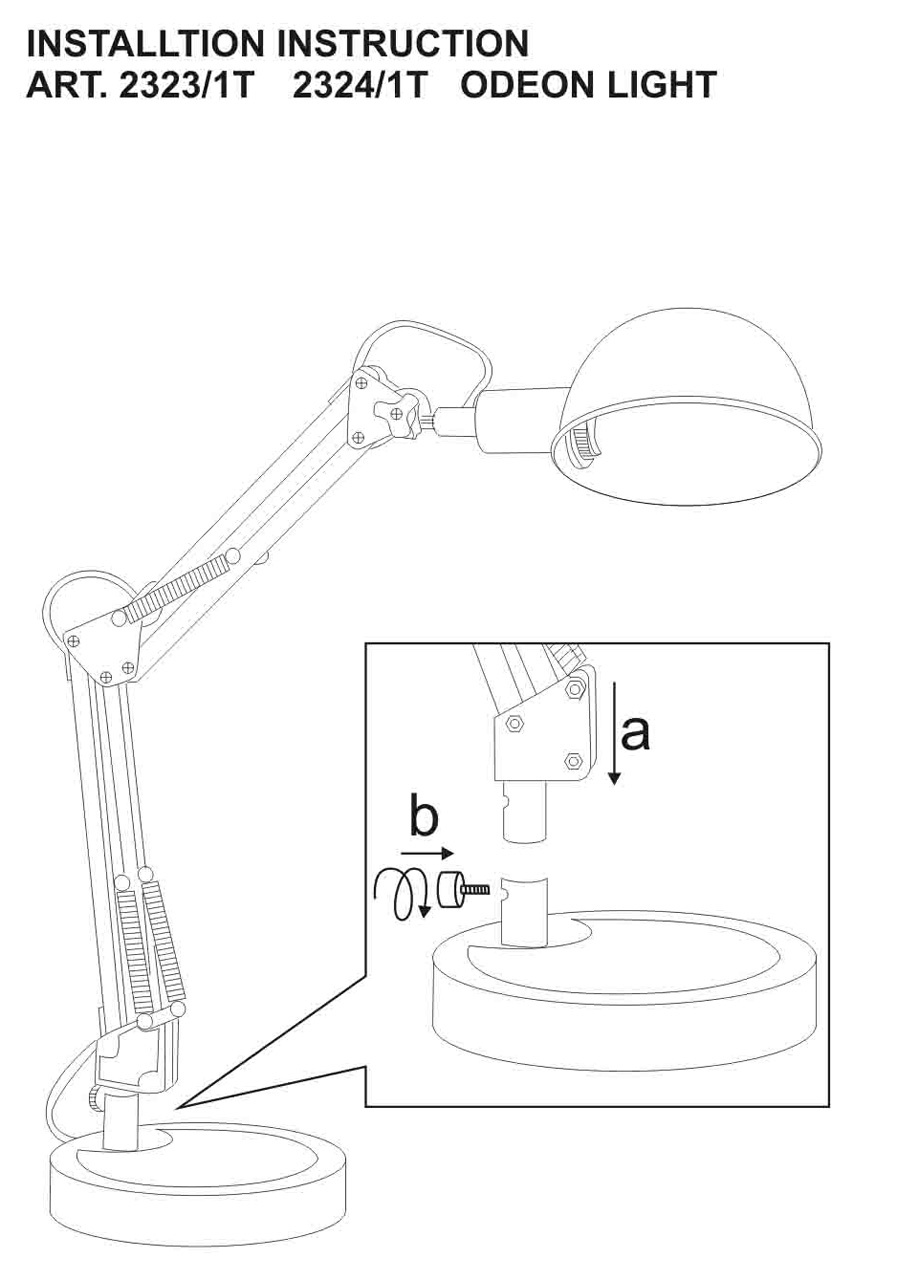 INSTALLTION INSTRUCTION
ART. 2323/1T 2324/1T ODEON LIGHT

a

b