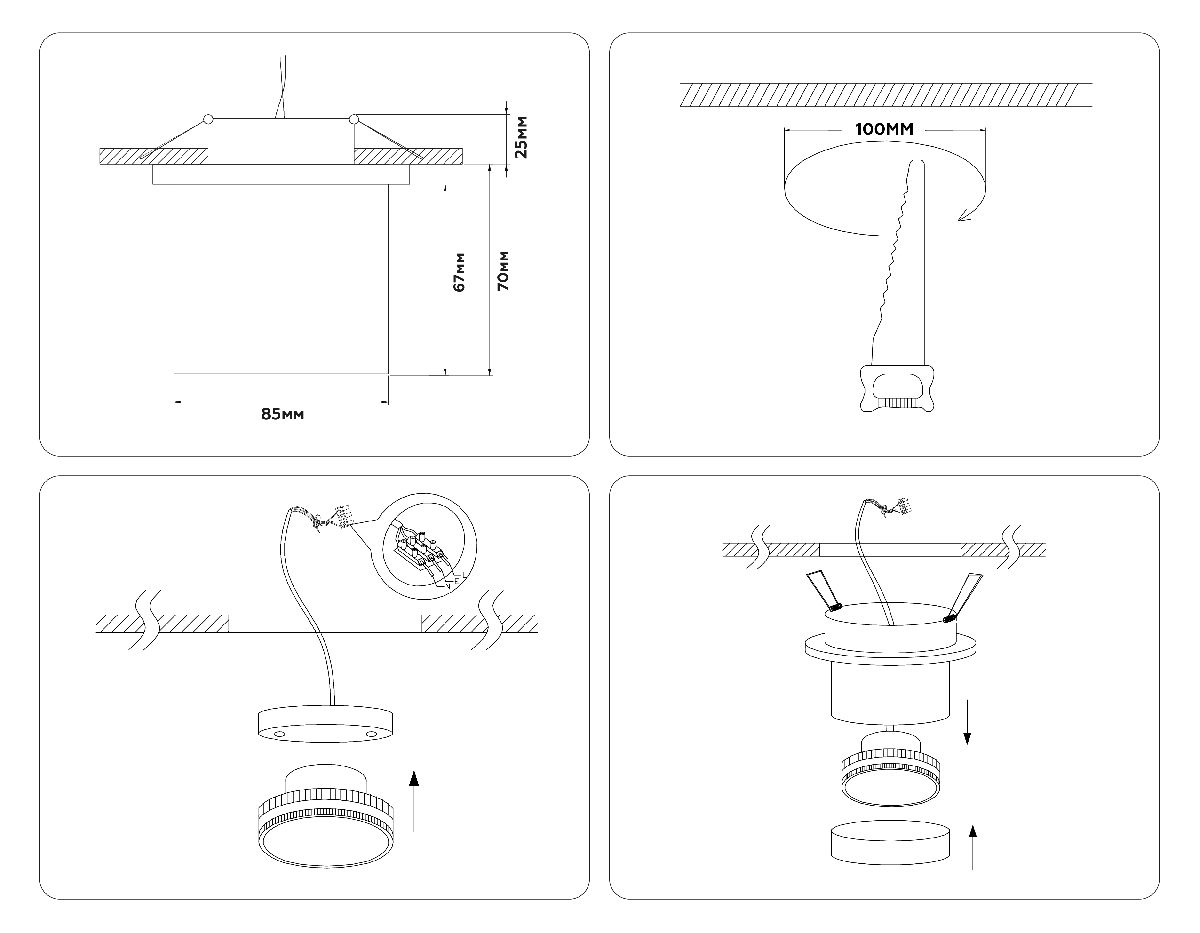 25мм
67мм
70мм
85мм

100ММ