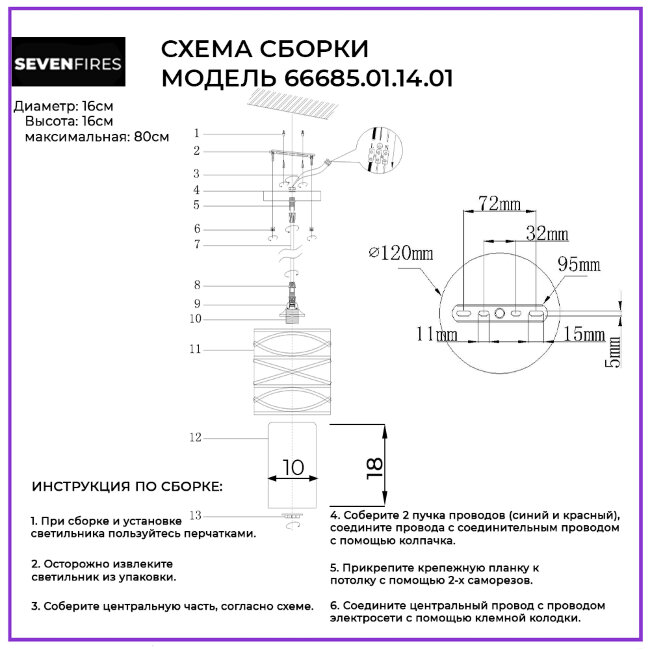 SEVENFIRES

СХЕМА СБОРКИ
МОДЕЛЬ 66685.01.14.01

Диаметр: 16см
Высота: 16см
максимальная: 80см

1
2
3
4
5
6
7
8
9
10
11
12
13

72mm
32mm
⌀120mm
95mm
11mm
15mm
5mm

10
18

ИНСТРУКЦИЯ ПО СБОРКЕ:

1. При сборке и установке светильника пользуйтесь перчатками.

2. Осторожно извлеките светильник из упаковки.

3. Соберите центральную часть, согласно схеме.

4. Соберите 2 пучка проводов (синий и красный), соедините провода с соединительным проводом с помощью колпачка.

5. Прикрепите крепежную планку к потолку с помощью 2-х саморезов.

6. Соедините центральный провод с проводом электросети с помощью клемной колодки.