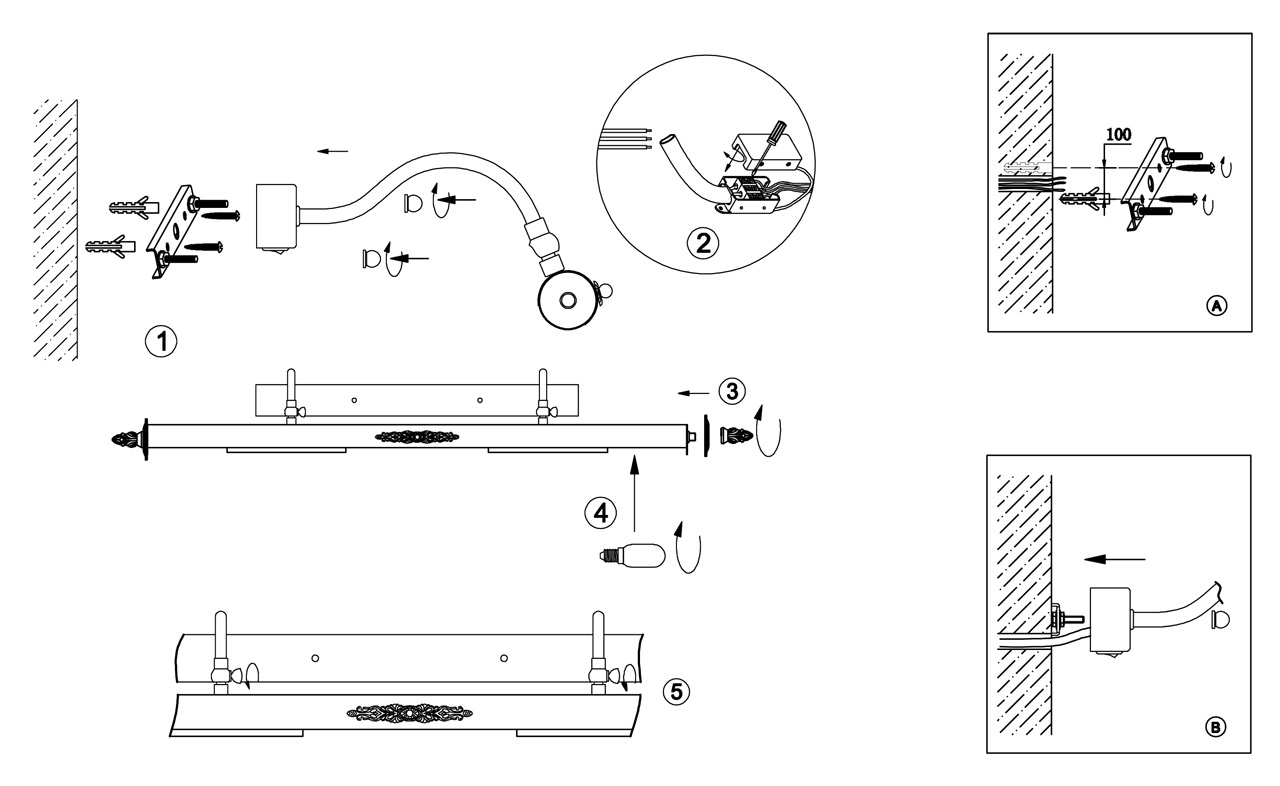 1

2

3

4

5

100

A

B