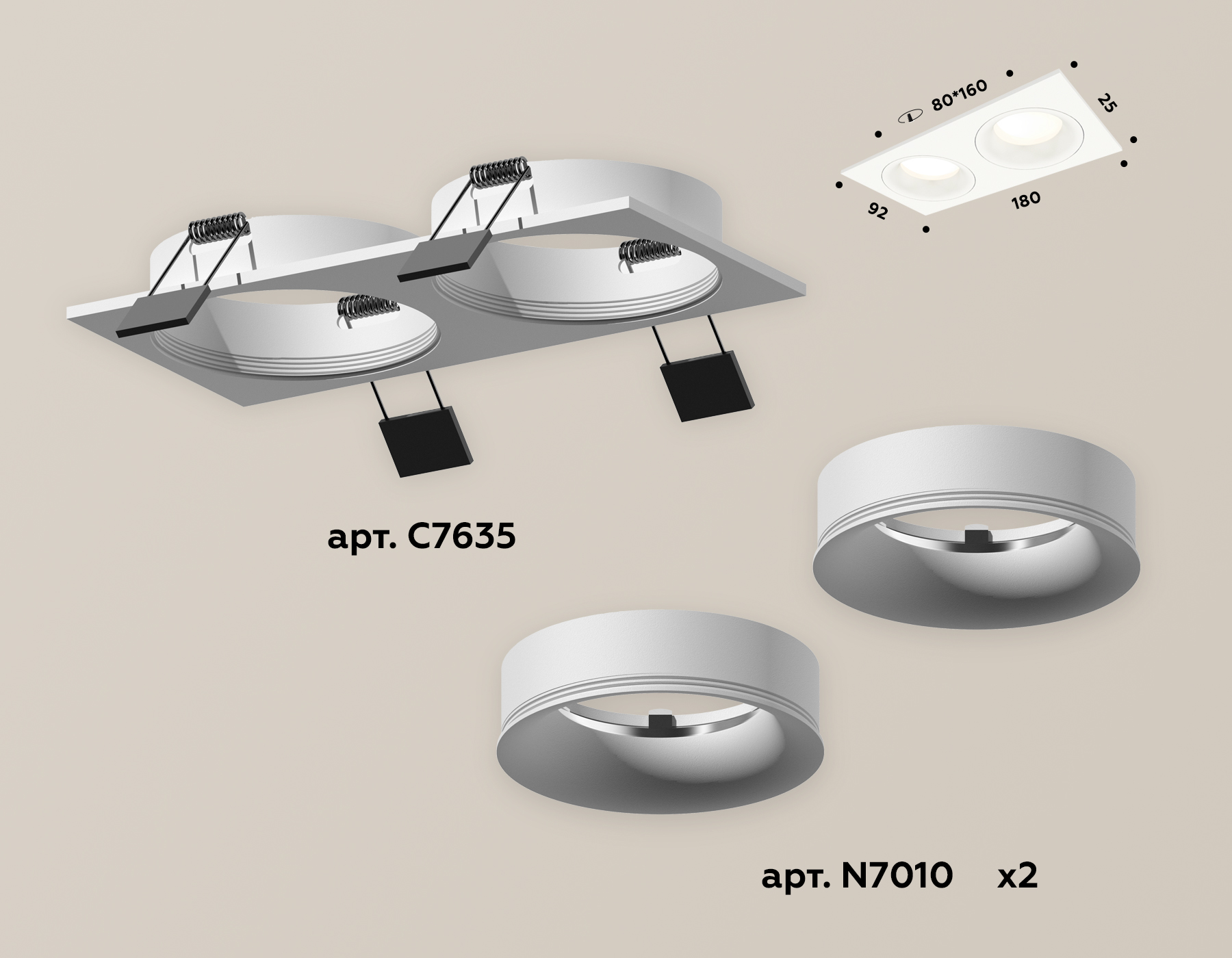 80*160
25
92
180

арт. C7635

арт. N7010 x2