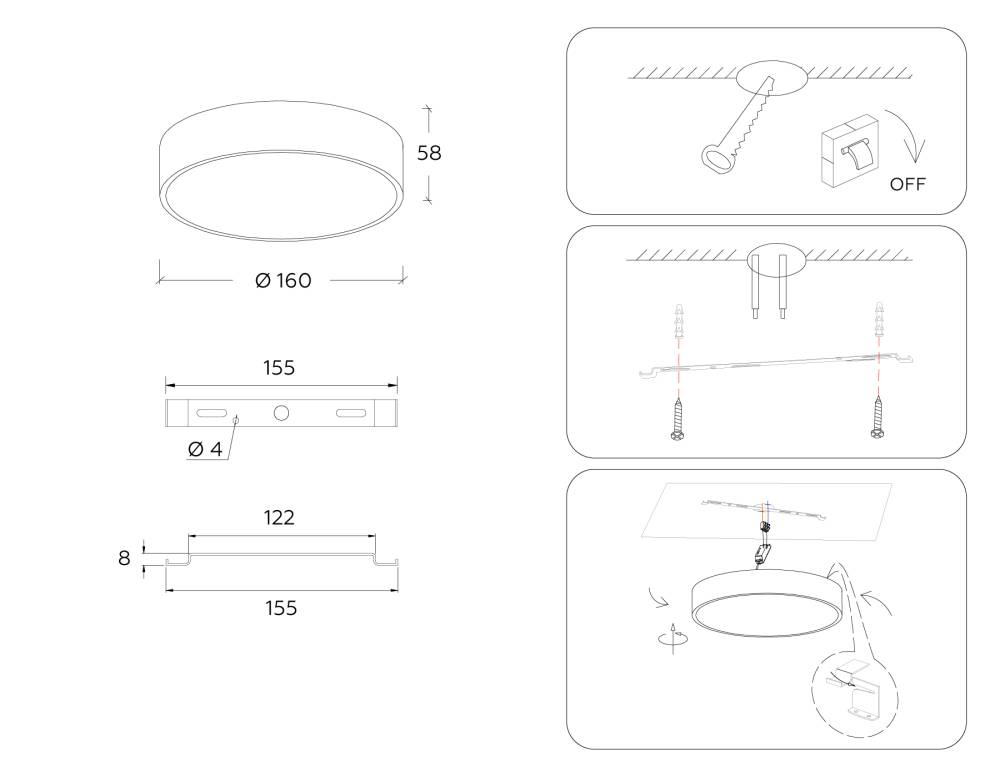 58

Ø 160

155

Ø 4

122

8

155

OFF