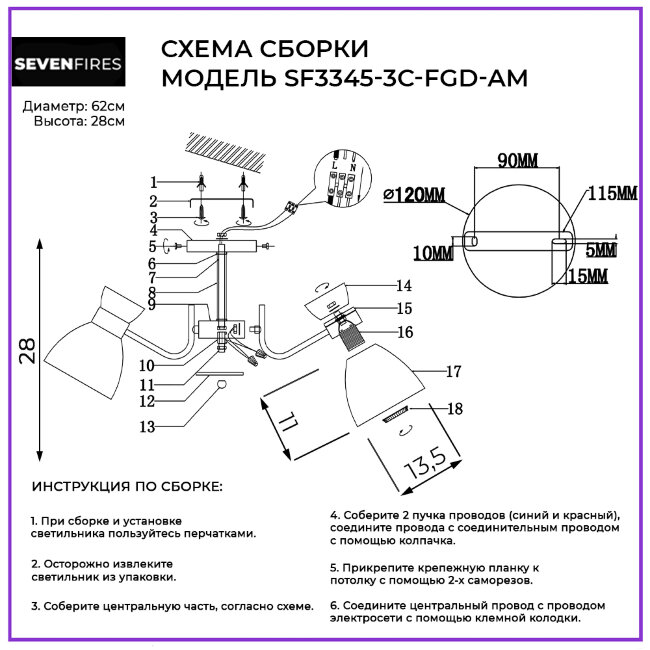 SEVENFIRES

СХЕМА СБОРКИ
МОДЕЛЬ SF3345-3C-FGD-AM

Диаметр: 62см
Высота: 28см

L N

1
2
3
4
5
6
7
8
9
10
11
12
13
14
15
16
17
18

28

11

13,5

90MM
ø120MM
115MM
10MM
5MM
15MM

ИНСТРУКЦИЯ ПО СБОРКЕ:

1. При сборке и установке светильника пользуйтесь перчатками.

2. Осторожно извлеките светильник из упаковки.

3. Соберите центральную часть, согласно схеме.

4. Соберите 2 пучка проводов (синий и красный), соедините провода с соединительным проводом с помощью колпачка.

5. Прикрепите крепежную планку к потолку с помощью 2-х саморезов.

6. Соедините центральный провод с проводом электросети с помощью клемной колодки.