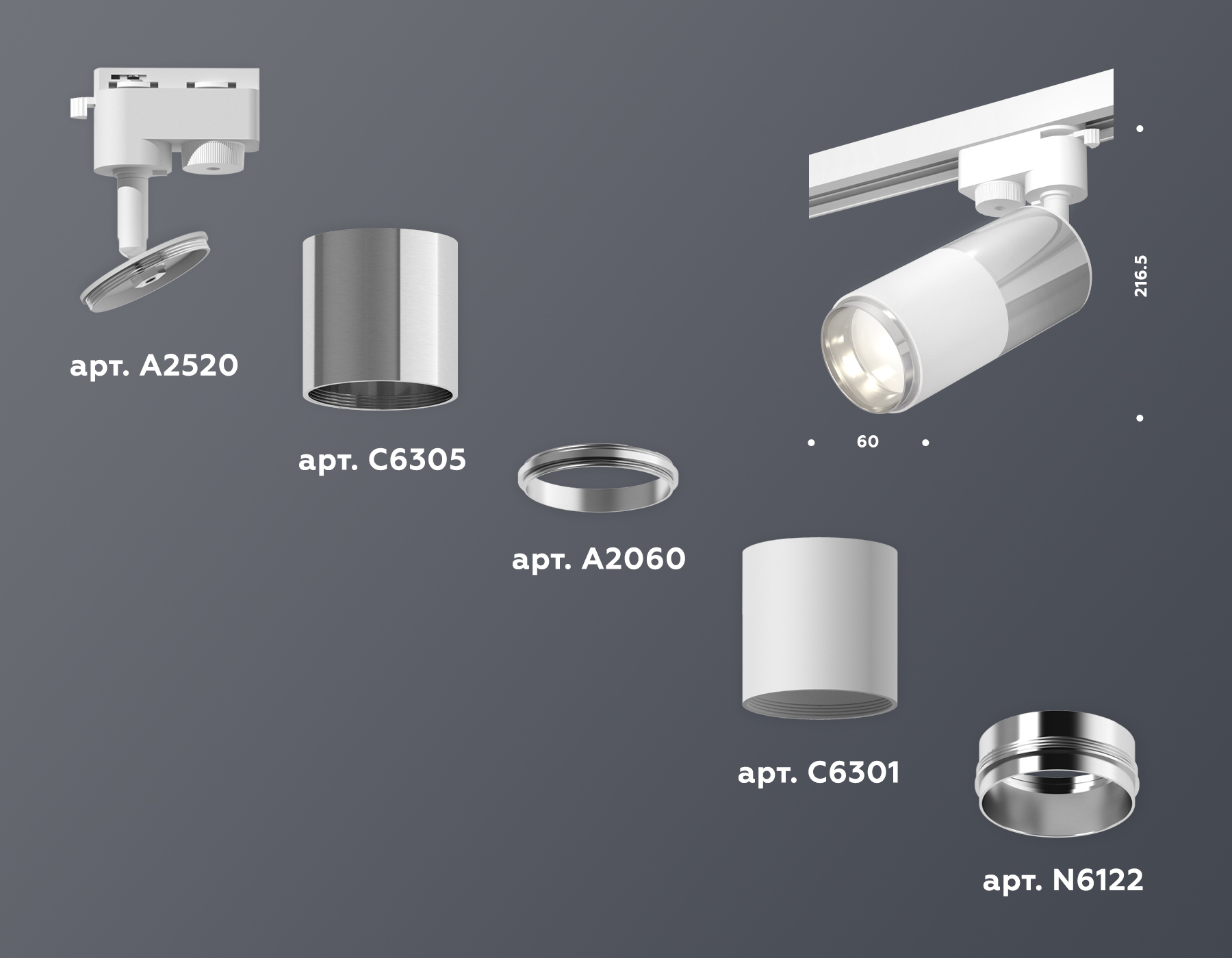 арт. A2520

арт. C6305

арт. A2060

216.5

60

арт. C6301

арт. N6122