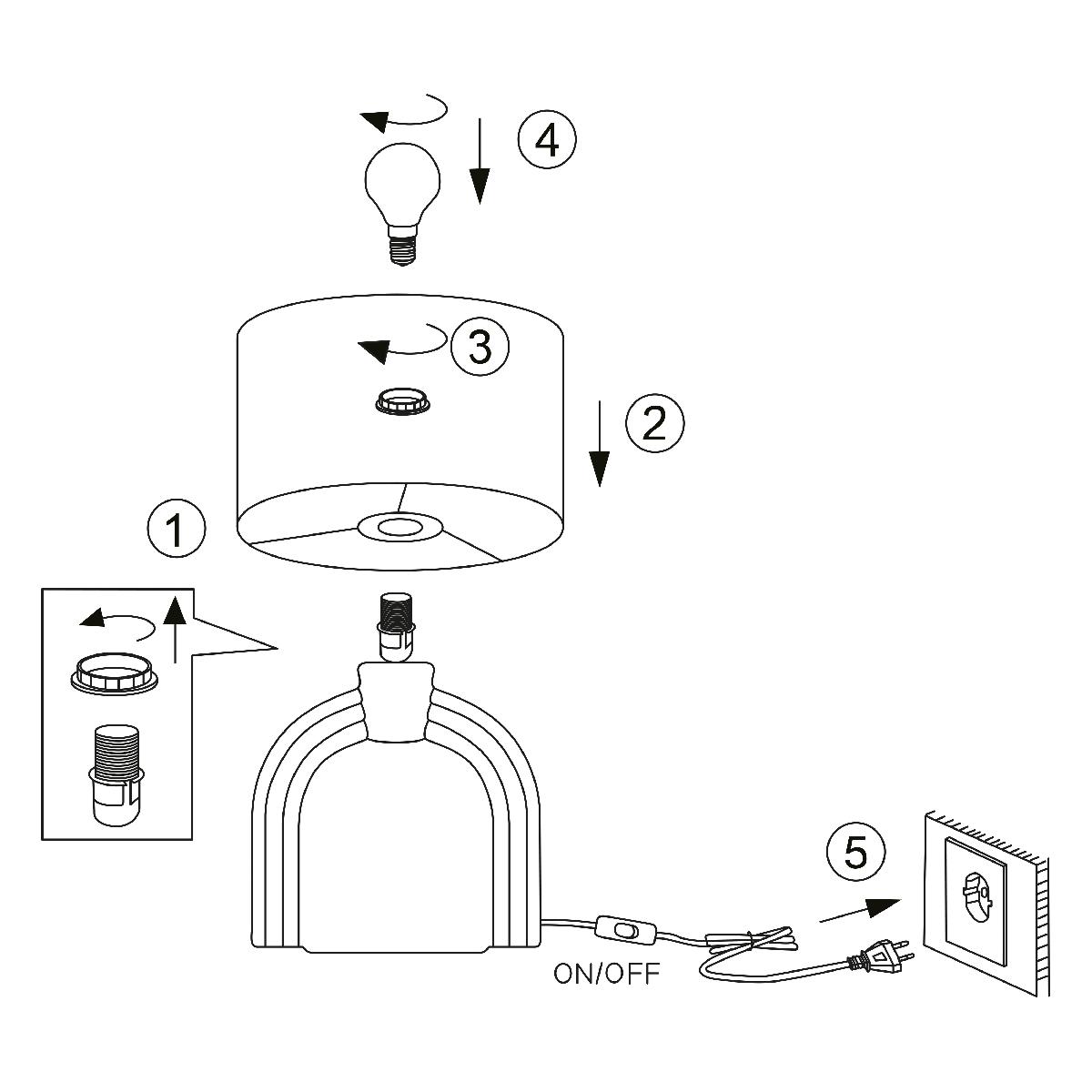 4
3
2
1
5
ON/OFF