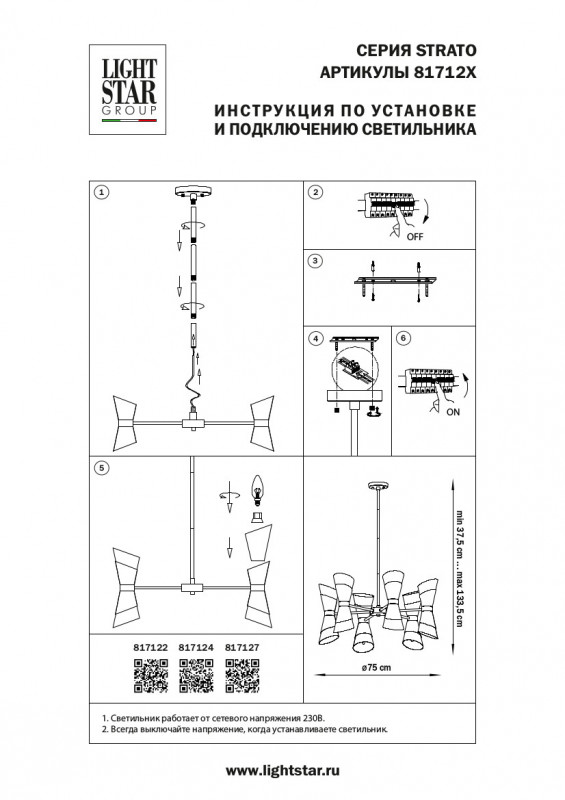 LIGHT STAR GROUP

СЕРИЯ STRATO
АРТИКУЛЫ 81712X

ИНСТРУКЦИЯ ПО УСТАНОВКЕ
И ПОДКЛЮЧЕНИЮ СВЕТИЛЬНИКА

1

2

OFF

3

4

6

ON

5

min 37,5 cm ... max 133,5 cm

ø75 cm

817122 817124 817127

1. Светильник работает от сетевого напряжения 230В.
2. Всегда выключайте напряжение, когда устанавливаете светильник.

www.lightstar.ru