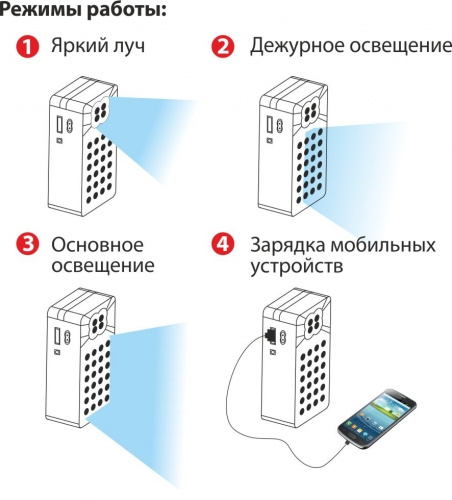 Режимы работы:

1 Яркий луч

2 Дежурное освещение

3 Основное освещение

4 Зарядка мобильных устройств