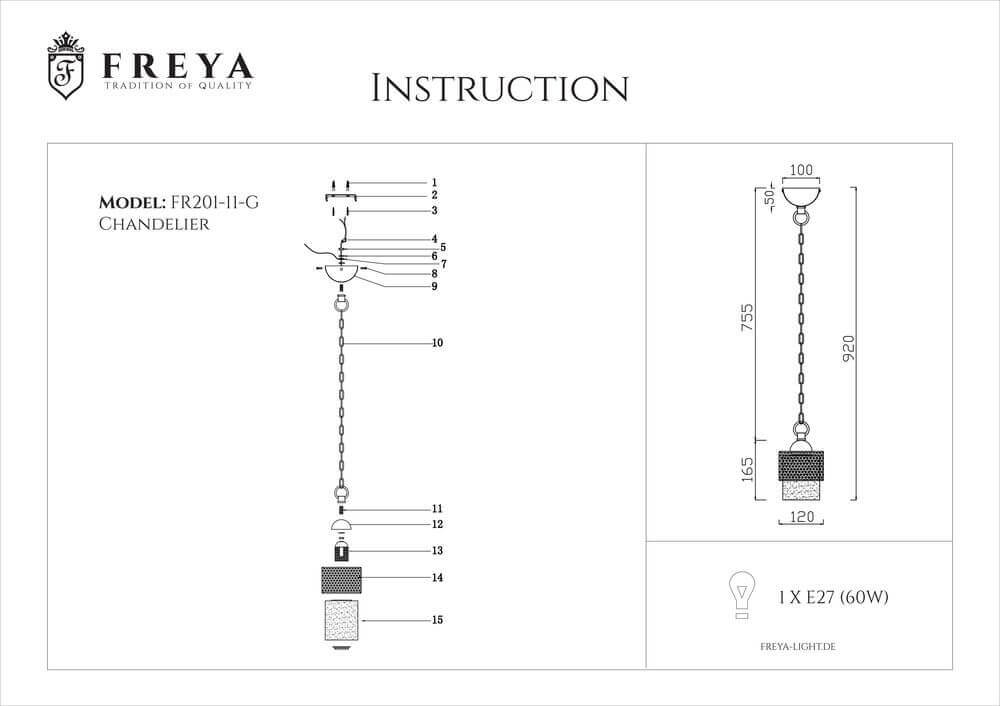 F
FREYA
TRADITION OF QUALITY

INSTRUCTION

MODEL: FR201-11-G
CHANDELIER

1
2
3
4
5
6
7
8
9
10
11
12
13
14
15

100
50
755
920
165
120

1 X E27 (60W)

FREYA-LIGHT.DE