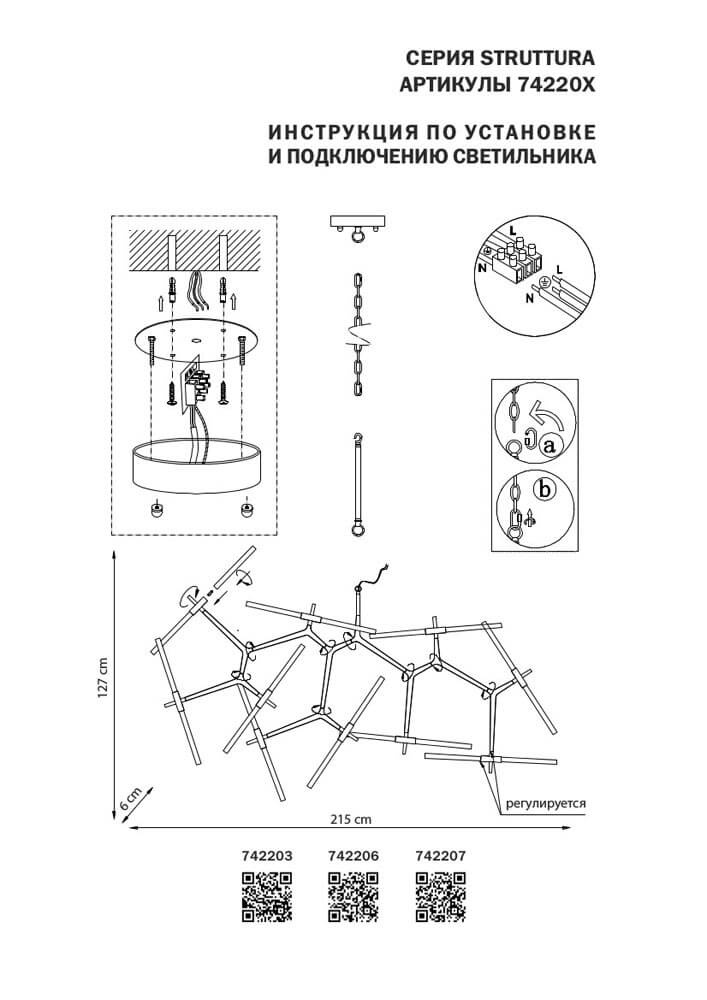 СЕРИЯ STRUTTURA
АРТИКУЛЫ 74220X

ИНСТРУКЦИЯ ПО УСТАНОВКЕ
И ПОДКЛЮЧЕНИЮ СВЕТИЛЬНИКА

L
N
L
N

a

b

127 cm

6 cm

215 cm

регулируется

742203 742206 742207