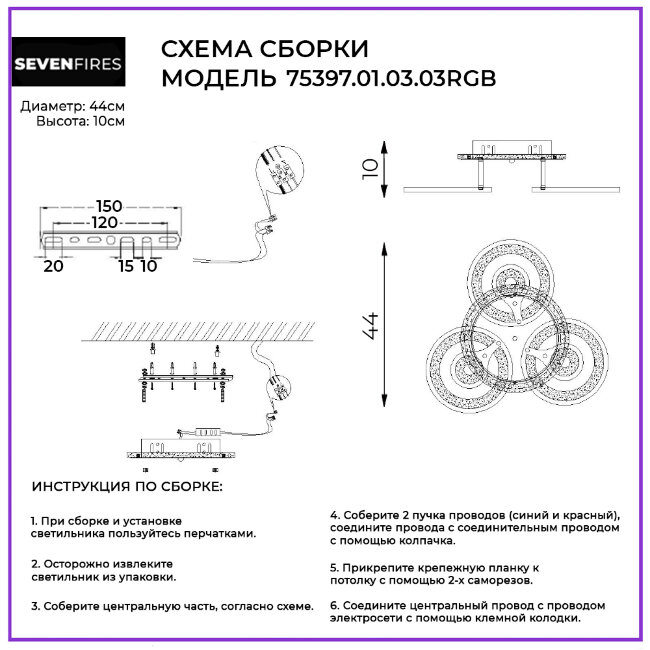 SEVENFIRES

СХЕМА СБОРКИ
МОДЕЛЬ 75397.01.03.03RGB

Диаметр: 44см
Высота: 10см

150
120
20
15 10

10

44

ИНСТРУКЦИЯ ПО СБОРКЕ:

1. При сборке и установке светильника пользуйтесь перчатками.

2. Осторожно извлеките светильник из упаковки.

3. Соберите центральную часть, согласно схеме.

4. Соберите 2 пучка проводов (синий и красный), соедините провода с соединительным проводом с помощью колпачка.

5. Прикрепите крепежную планку к потолку с помощью 2-х саморезов.

6. Соедините центральный провод с проводом электросети с помощью клемной колодки.