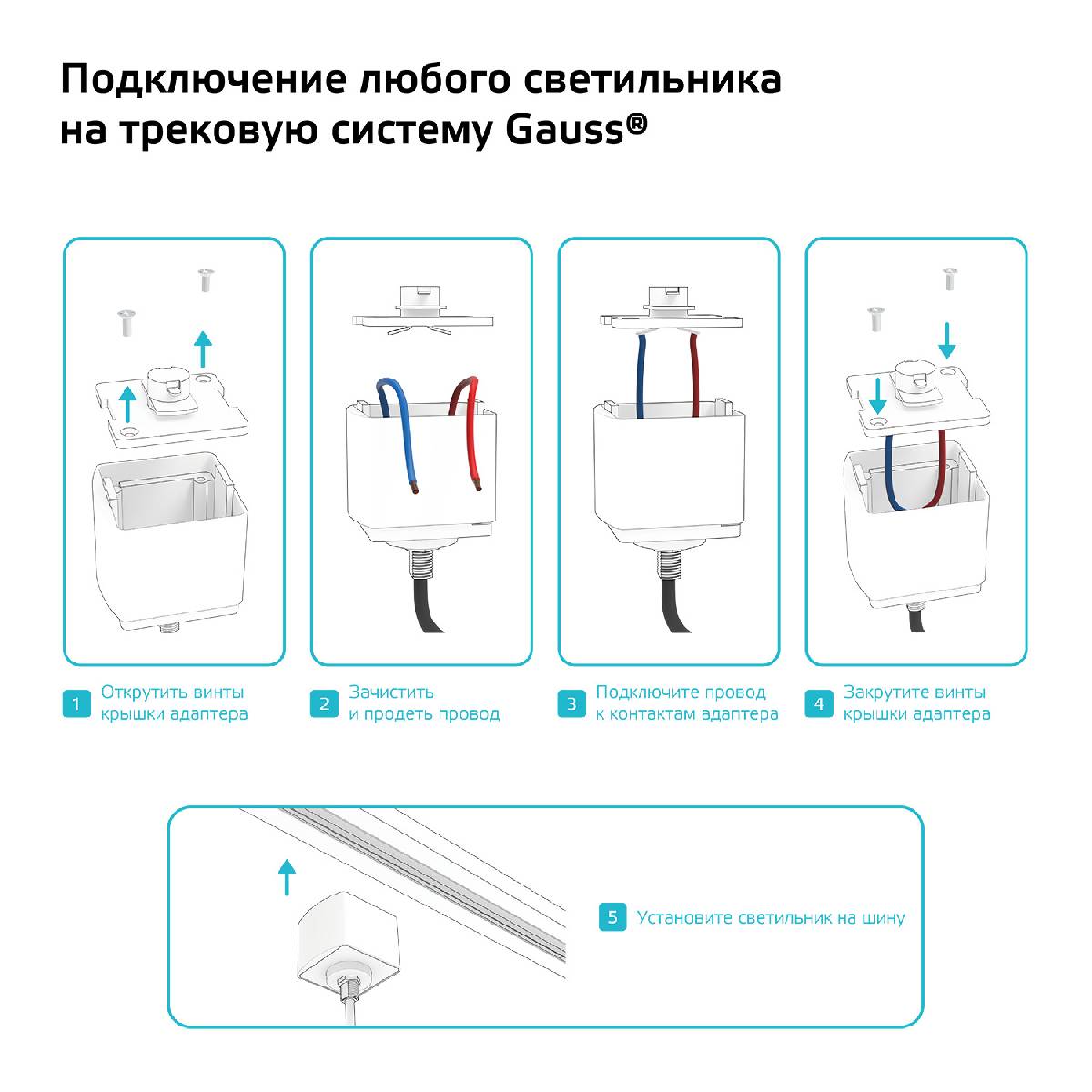 Подключение любого светильника на трековую систему Gauss®

1 Открутить винты крышки адаптера

2 Зачистить и продеть провод

3 Подключите провод к контактам адаптера

4 Закрутите винты крышки адаптера

5 Установите светильник на шину