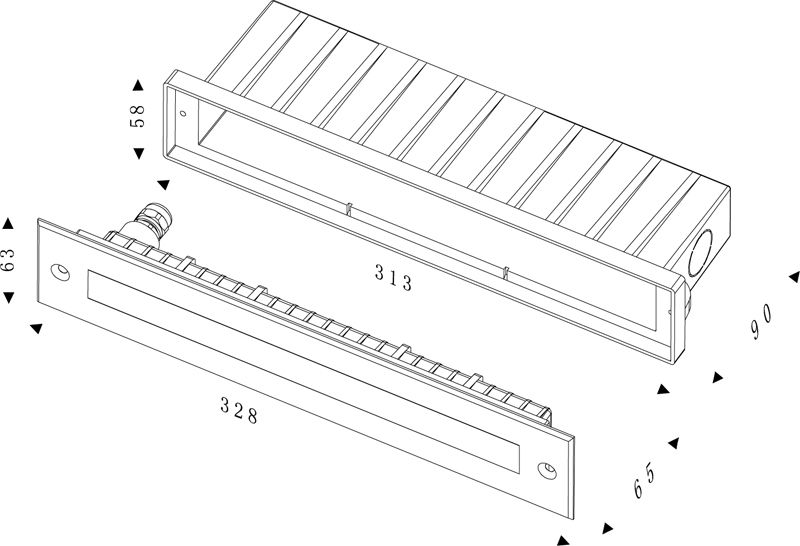 58
63
313
90
328
65